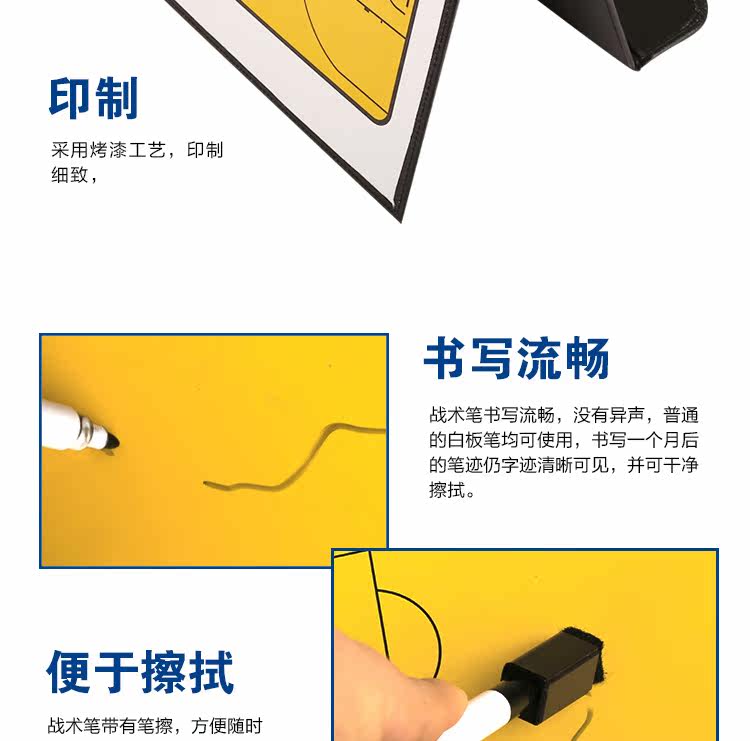 印制

采用烤漆工艺，印制细致，

书写流畅

战术笔书写流畅，没有异声，普通的白板笔均可使用，书写一个月后的笔迹仍字迹清晰可见，并可干净擦拭。

便于擦拭

战术笔带有笔擦，方便随时