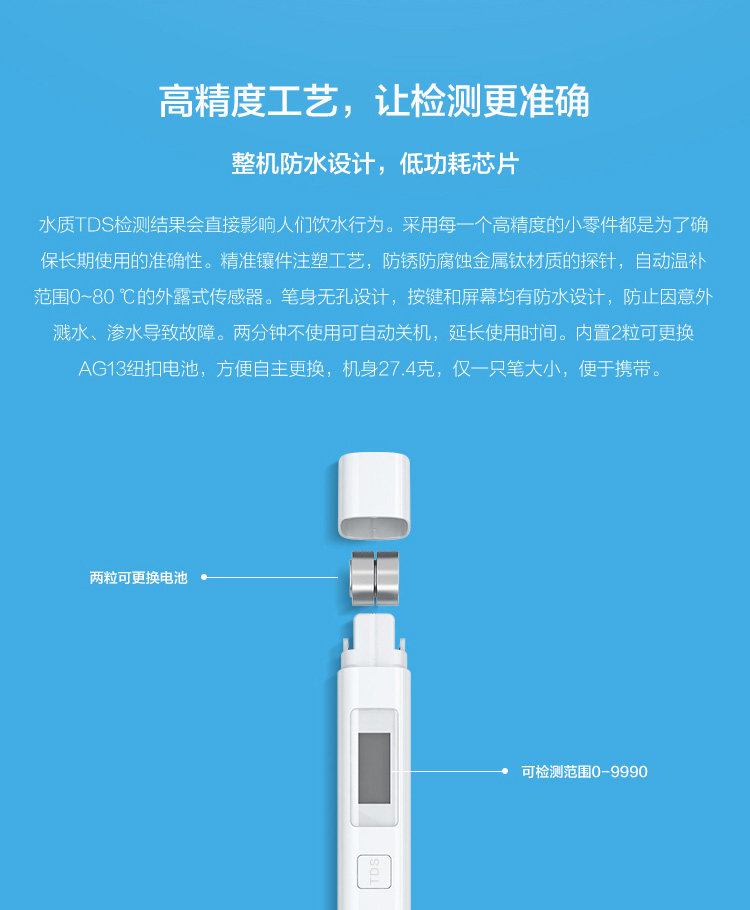 高精度工艺，让检测更准确

整机防水设计，低功耗芯片

水质TDS检测结果会直接影响人们饮水行为。采用每一个高精度的小零件都是为了确保长期使用的准确性。精准镶件注塑工艺，防锈防腐蚀金属钛材质的探针，自动温补范围0~80 ℃的外露式传感器。笔身无孔设计，按键和屏幕均有防水设计，防止因意外溅水、渗水导致故障。两分钟不使用可自动关机，延长使用时间。内置2粒可更换AG13纽扣电池，方便自主更换，机身27.4克，仅一只笔大小，便于携带。

两粒可更换电池

可检测范围0-9990

TDS