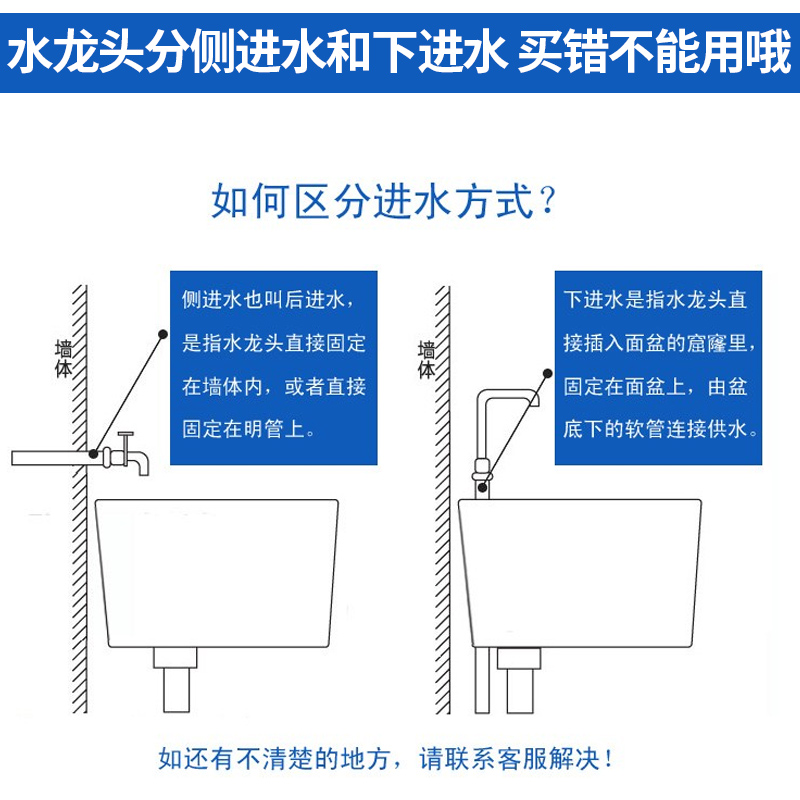 水龙头分侧进水和下进水 买错不能用哦

如何区分进水方式？

墙体

侧进水也叫后进水，是指水龙头直接固定在墙体内，或者直接固定在明管上。

墙体

下进水是指水龙头直接插入面盆的窟窿里，固定在面盆上，由盆底下的软管连接供水。

如还有不清楚的地方，请联系客服解决！