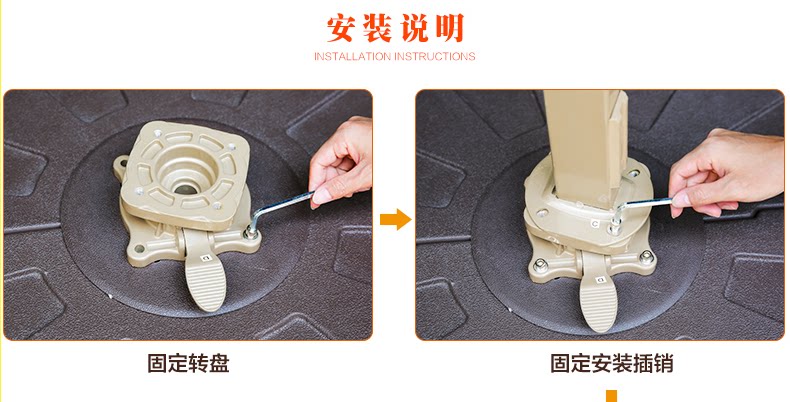 安装说明
INSTALLATION INSTRUCTIONS

固定转盘

固定安装插销