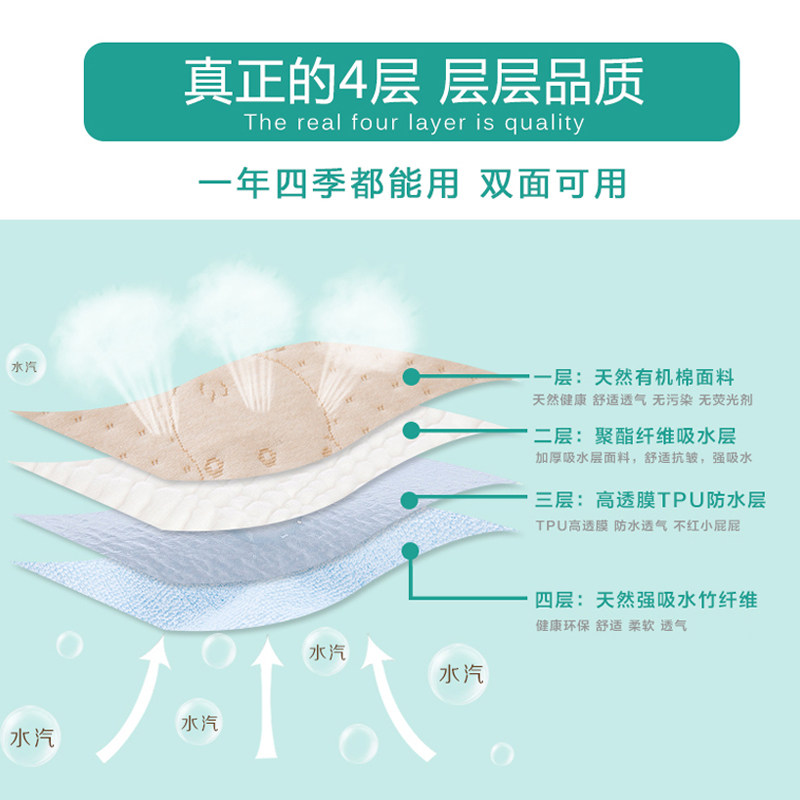 真正的4层 层层品质
The real four layer is quality

一年四季都能用 双面可用

水汽

一层：天然有机棉面料
天然健康 舒适透气 无污染 无荧光剂

二层：聚酯纤维吸水层
加厚吸水层面料，舒适抗皱，强吸水

三层：高透膜TPU防水层
TPU高透膜 防水透气 不红小屁屁

四层：天然强吸水竹纤维
健康环保 舒适 柔软 透气

水汽
水汽
水汽
水汽