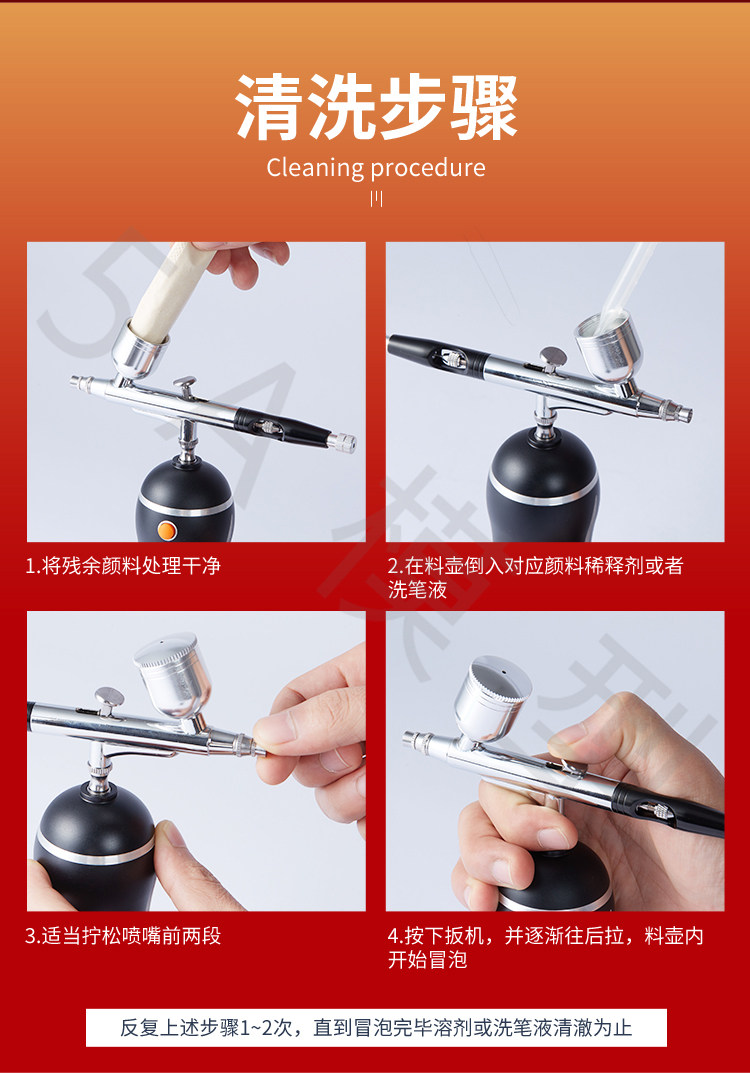 清洗步骤

Cleaning procedure

1.将残余颜料处理干净

2.在料壶倒入对应颜料稀释剂或者洗笔液

3.适当拧松喷嘴前两段

4.按下扳机，并逐渐往后拉，料壶内开始冒泡

反复上述步骤1~2次，直到冒泡完毕溶剂或洗笔液清澈为止