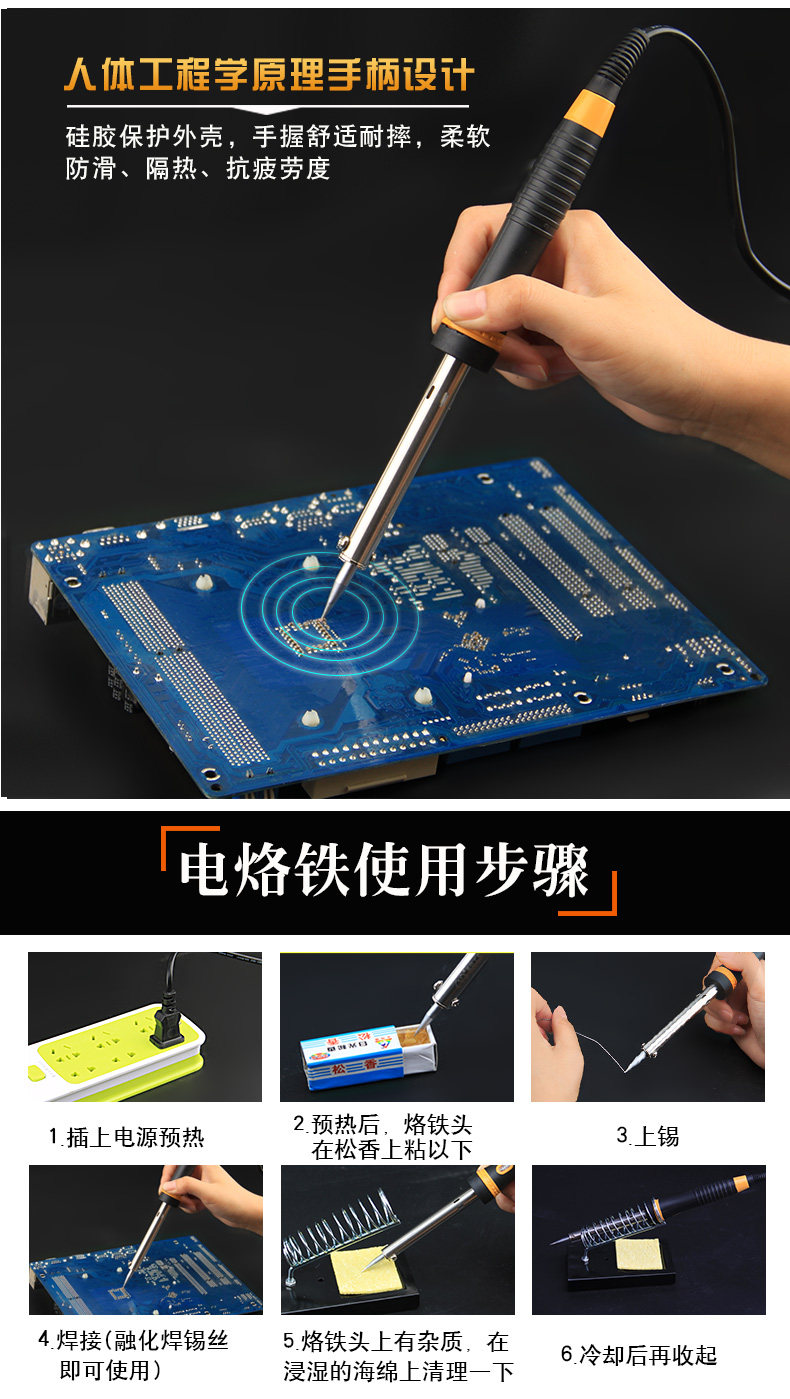 人体工程学原理手柄设计

硅胶保护外壳，手握舒适耐摔，柔软防滑、隔热、抗疲劳度

电烙铁使用步骤

松香

1.插上电源预热

2.预热后，烙铁头在松香上粘以下

3.上锡

4.焊接(融化焊锡丝即可使用)

5.烙铁头上有杂质，在浸湿的海绵上清理一下

6.冷却后再收起