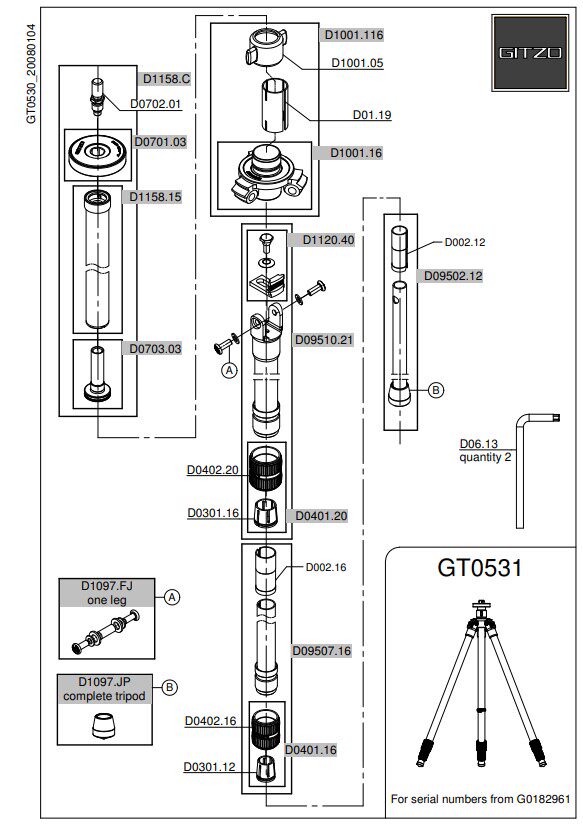 GT0530_20080104

GITZO

D1158.C
D0702.01
D0701.03
D1158.15
D0703.03

D1001.116
D1001.05
D01.19
D1001.16
D1120.40
D09510.21
A
D0402.20
D0301.16
D0401.20
D002.16
D09507.16
D0402.16
D0401.16
D0301.12

D002.12
D09502.12
B

D06.13
quantity 2

D1097.FJ
one leg
A

D1097.JP
complete tripod
B

GT0531

For serial numbers from G0182961