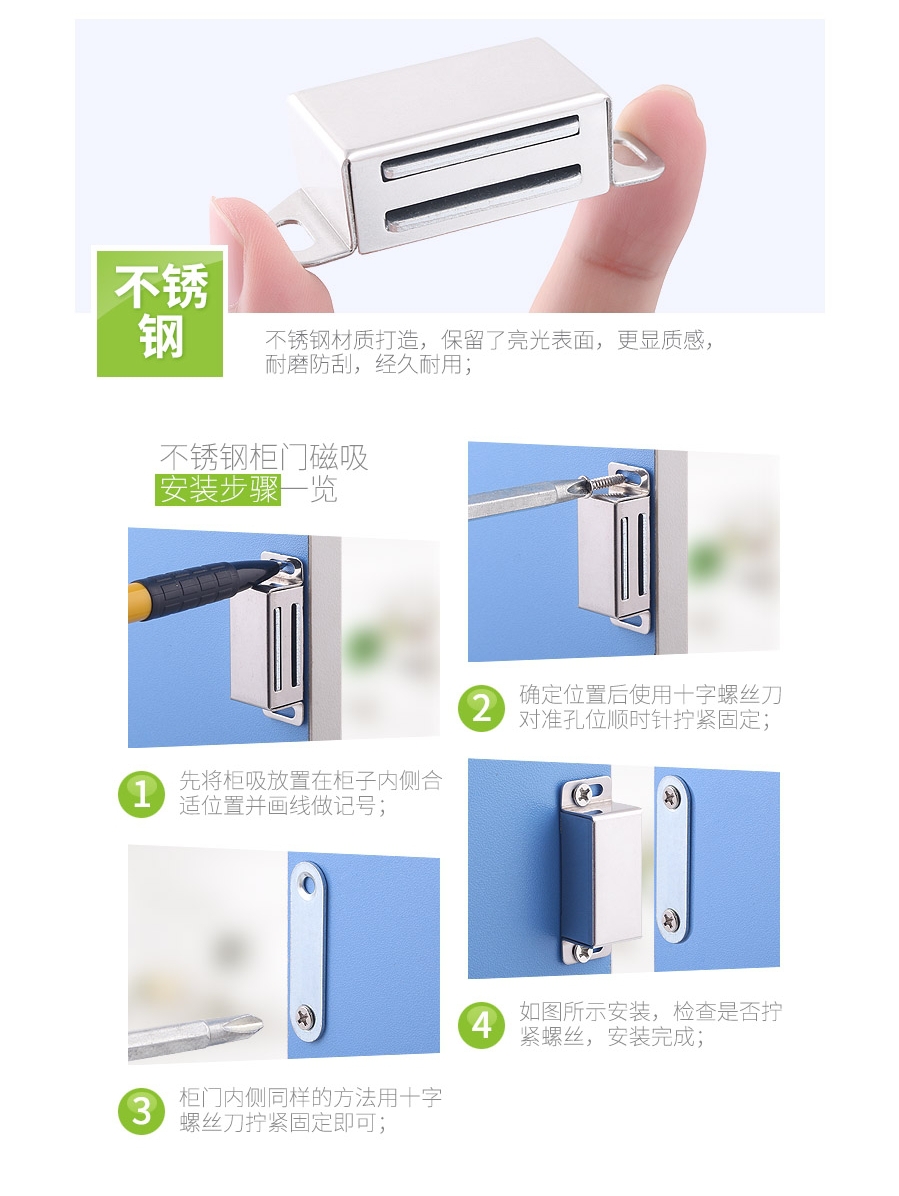 不锈钢

不锈钢材质打造，保留了亮光表面，更显质感，耐磨防刮，经久耐用；

不锈钢柜门磁吸
安装步骤一览

1 先将柜吸放置在柜子内侧合适位置并画线做记号；

2 确定位置后使用十字螺丝刀对准孔位顺时针拧紧固定；

3 柜门内侧同样的方法用十字螺丝刀拧紧固定即可；

4 如图所示安装，检查是否拧紧螺丝，安装完成；