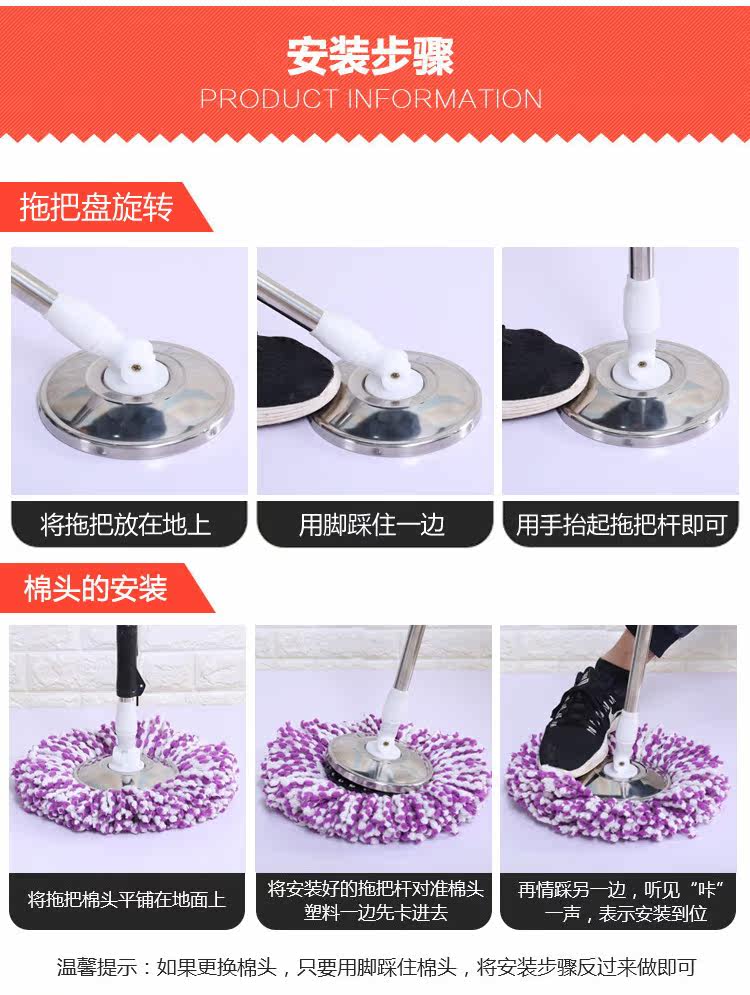 安装步骤
PRODUCT INFORMATION

拖把盘旋转

将拖把放在地上

用脚踩住一边

用手抬起拖把杆即可

棉头的安装

将拖把棉头平铺在地面上

将安装好的拖把杆对准棉头塑料一边先卡进去

再情踩另一边，听见“咔”一声，表示安装到位

温馨提示：如果更换棉头，只要用脚踩住棉头，将安装步骤反过来做即可