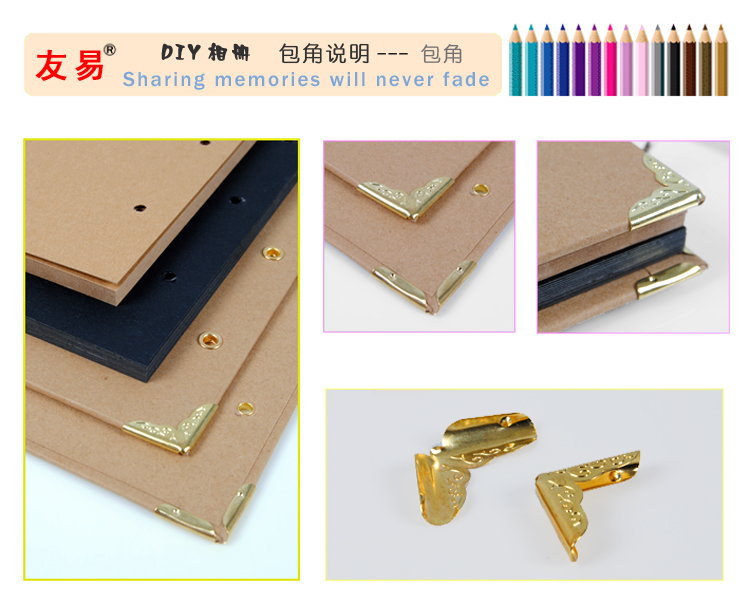 友易®

DIY 相册 包角说明 --- 包角

Sharing memories will never fade