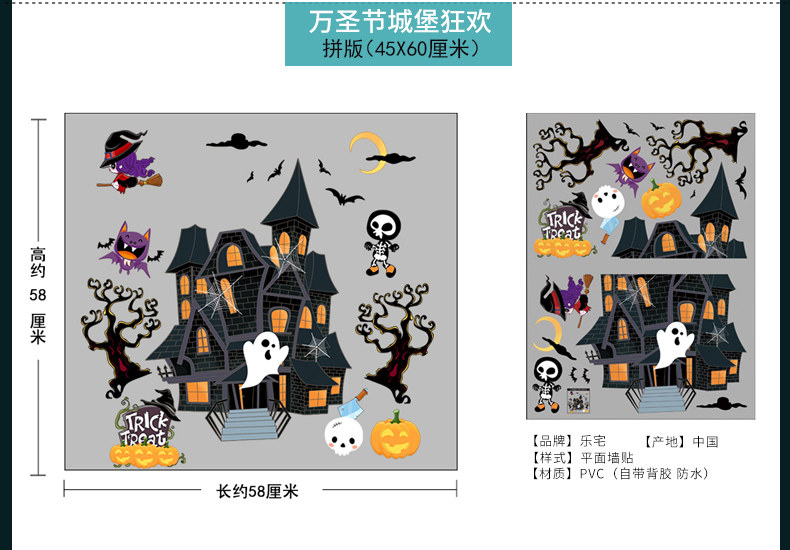 万圣节城堡狂欢
拼版（45X60厘米）

高约58厘米

TRICK TREAT

长约58厘米

TRICK TREAT

【品牌】乐宅 【产地】中国
【样式】平面墙贴
【材质】PVC（自带背胶 防水）