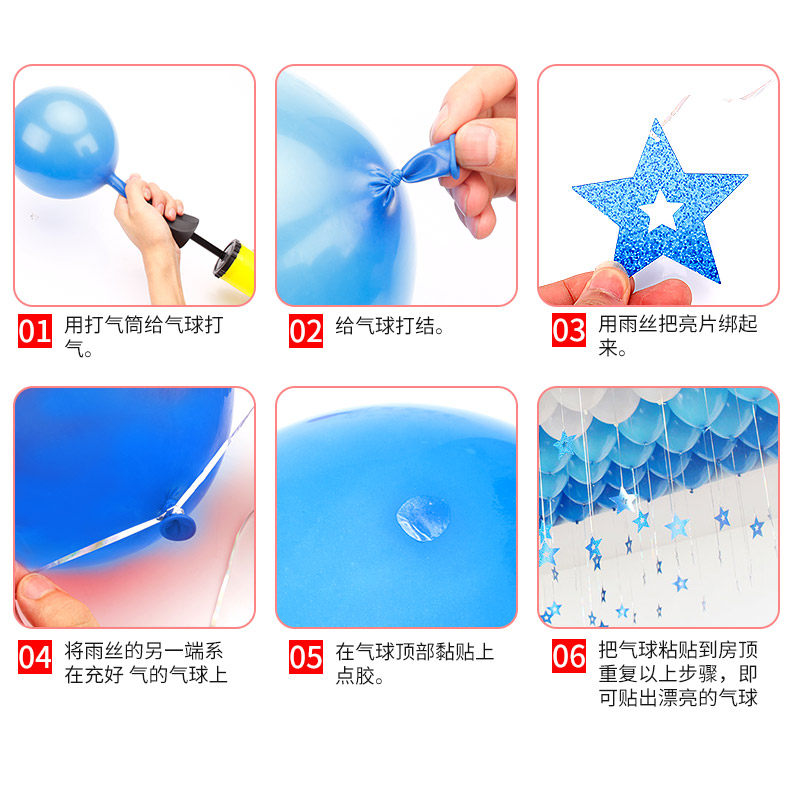 01 用打气筒给气球打气。

02 给气球打结。

03 用雨丝把亮片绑起来。

04 将雨丝的另一端系在充好 气的气球上

05 在气球顶部黏贴上点胶。

06 把气球粘贴到房顶重复以上步骤，即可贴出漂亮的气球