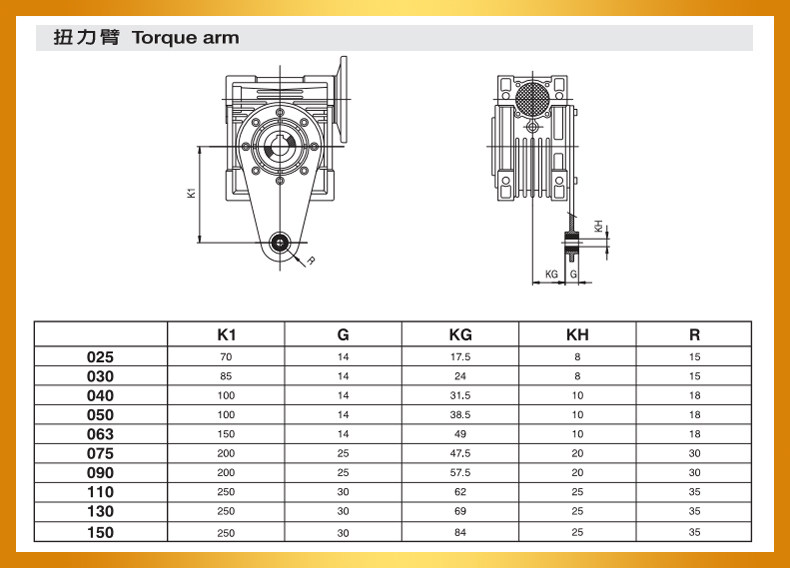 扭力臂 Torque arm

K1

R

KH

KG G

|  | K1 | G | KG | KH | R |
|---|---|---|---|---|---|
| 025 | 70 | 14 | 17.5 | 8 | 15 |
| 030 | 85 | 14 | 24 | 8 | 15 |
| 040 | 100 | 14 | 31.5 | 10 | 18 |
| 050 | 100 | 14 | 38.5 | 10 | 18 |
| 063 | 150 | 14 | 49 | 10 | 18 |
| 075 | 200 | 25 | 47.5 | 20 | 30 |
| 090 | 200 | 25 | 57.5 | 20 | 30 |
| 110 | 250 | 30 | 62 | 25 | 35 |
| 130 | 250 | 30 | 69 | 25 | 35 |
| 150 | 250 | 30 | 84 | 25 | 35 |