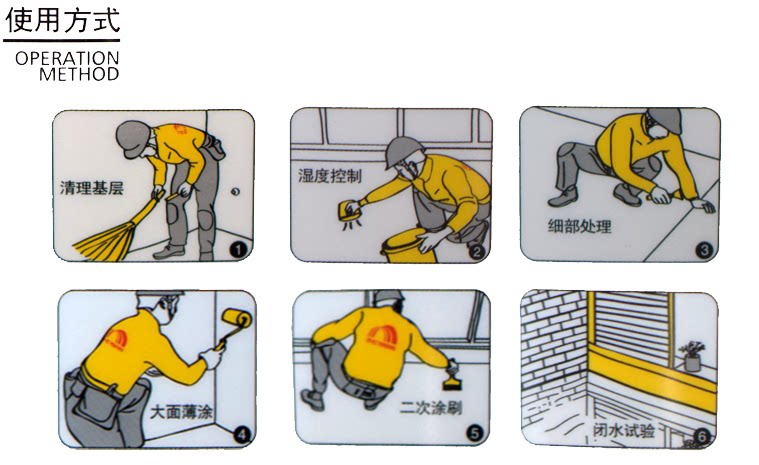 使用方式

OPERATION METHOD

清理基层
1

湿度控制
2

细部处理
3

大面薄涂
4

二次涂刷
5

闭水试验
6