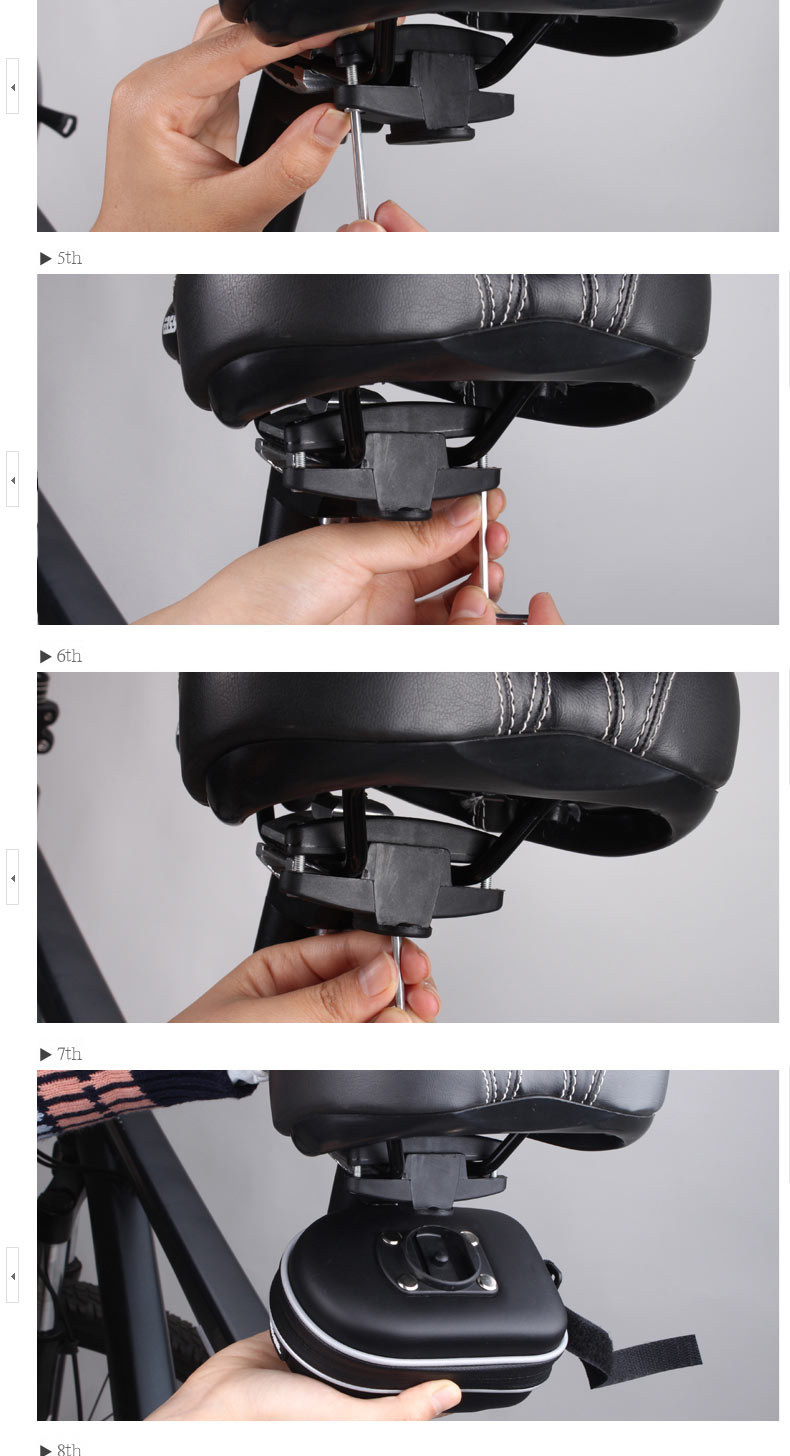 ▶ 5th

▶ 6th

▶ 7th

▶ 8th