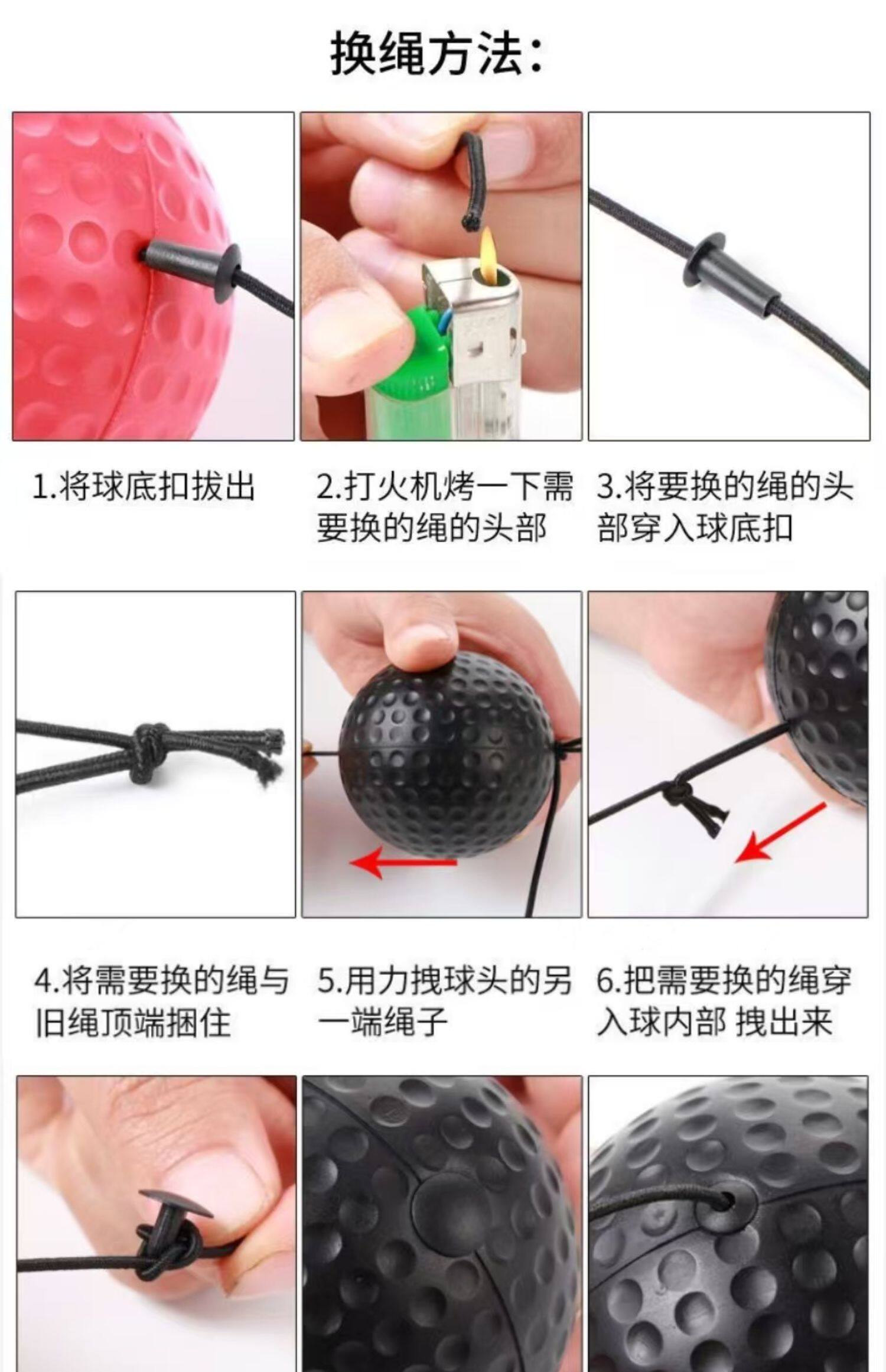 换绳方法:

1.将球底扣拔出

2.打火机烤一下需要换的绳的头部

3.将要换的绳的头部穿入球底扣

4.将需要换的绳与旧绳顶端捆住

5.用力拽球头的另一端绳子

6.把需要换的绳穿入球内部 拽出来