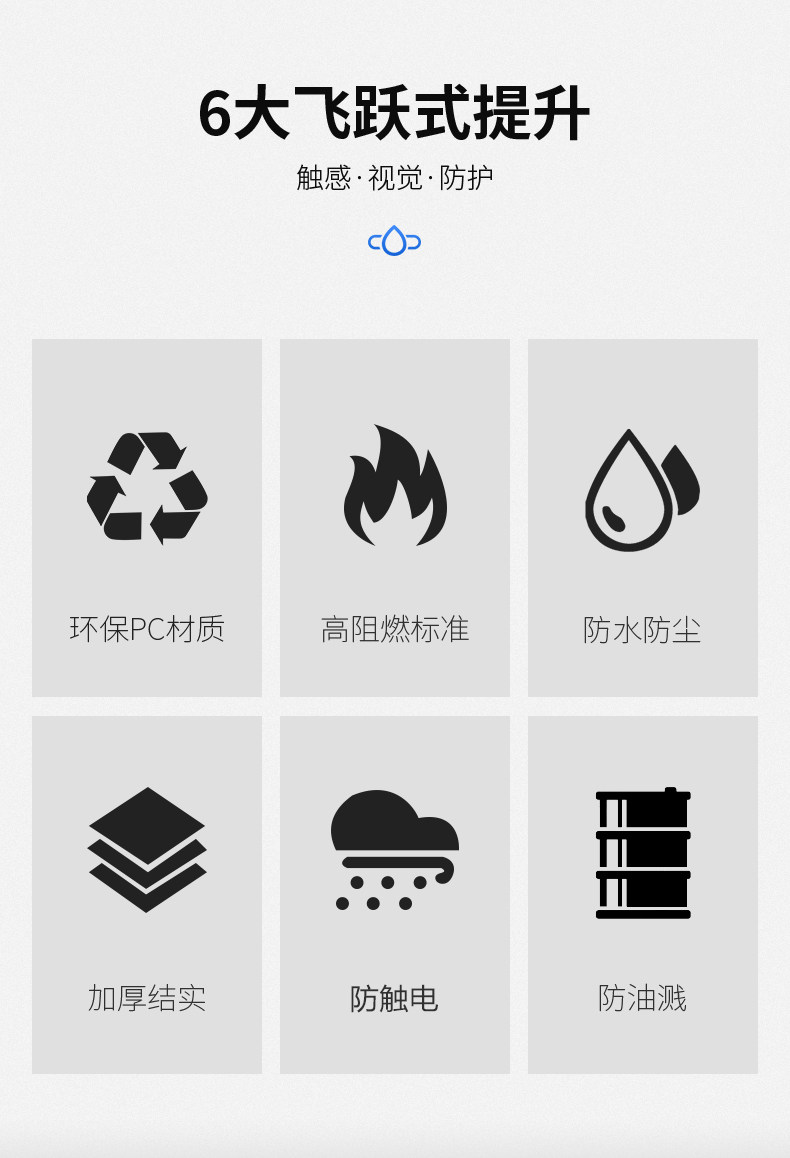 6大飞跃式提升

触感·视觉·防护

环保PC材质

高阻燃标准

防水防尘

加厚结实

防触电

防油溅