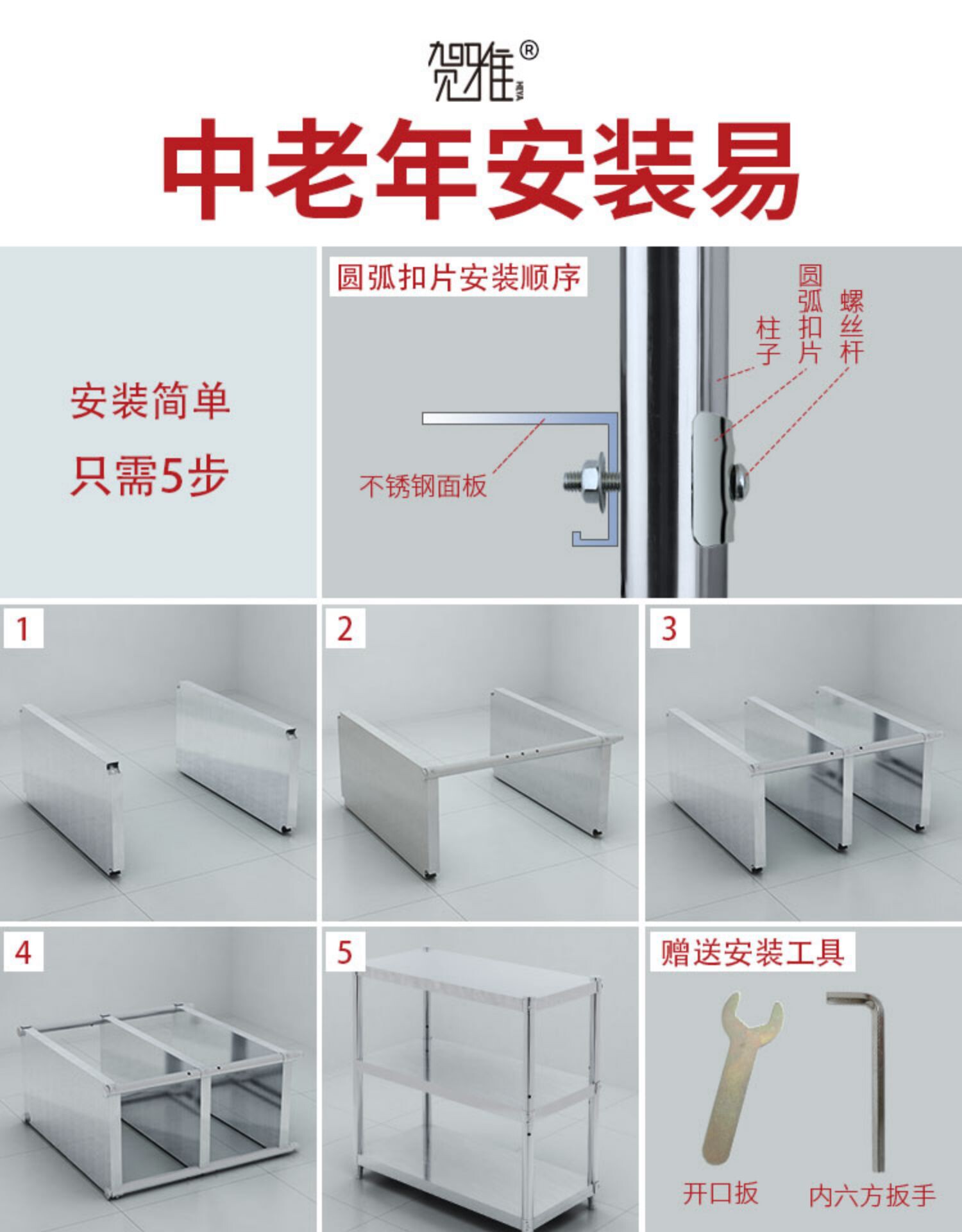 贺雅®
HEYA

中老年安装易

安装简单
只需5步

圆弧扣片安装顺序

柱子

圆弧扣片

螺丝杆

不锈钢面板

1

2

3

4

5

赠送安装工具

开口扳

内六方扳手