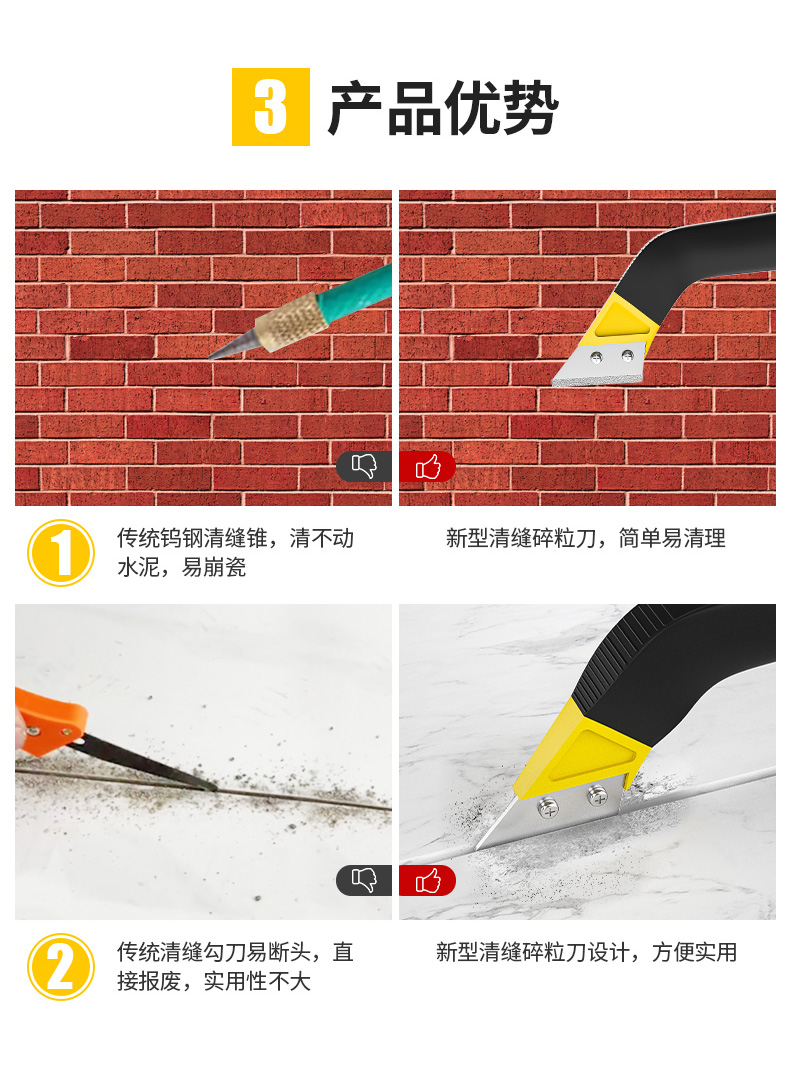 3 产品优势

1 传统钨钢清缝锥，清不动水泥，易崩瓷

新型清缝碎粒刀，简单易清理

2 传统清缝勾刀易断头，直接报废，实用性不大

新型清缝碎粒刀设计，方便实用