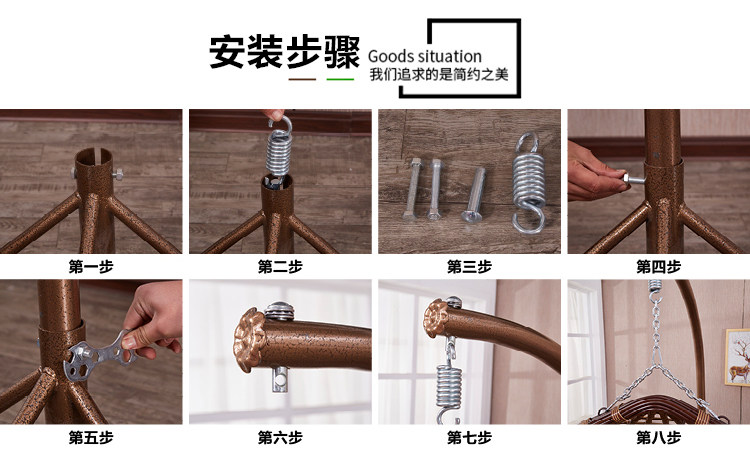 安装步骤

Goods situation
我们追求的是简约之美

第一步

第二步

第三步

第四步

第五步

第六步

第七步

第八步