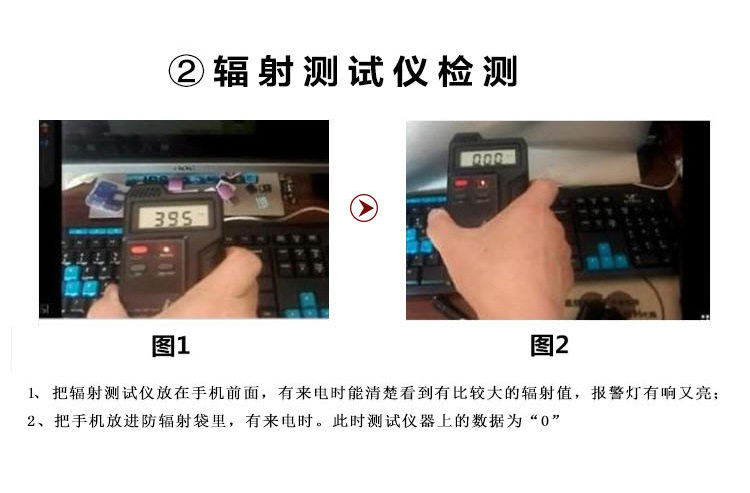 ② 辐射测试仪检测

395

000

图1

图2

1、把辐射测试仪放在手机前面，有来电时能清楚看到有比较大的辐射值，报警灯有响又亮；
2、把手机放进防辐射袋里，有来电时。此时测试仪器上的数据为“0”