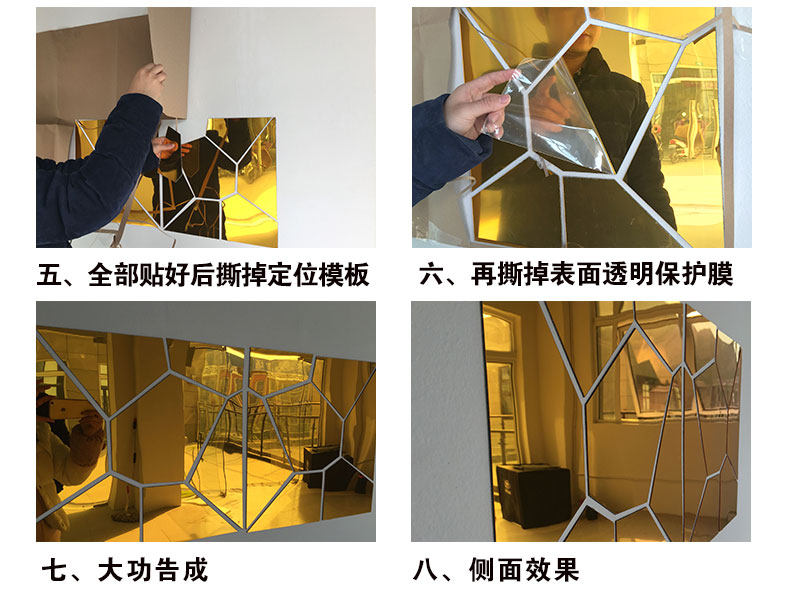 五、全部贴好后撕掉定位模板

六、再撕掉表面透明保护膜

七、大功告成

八、侧面效果