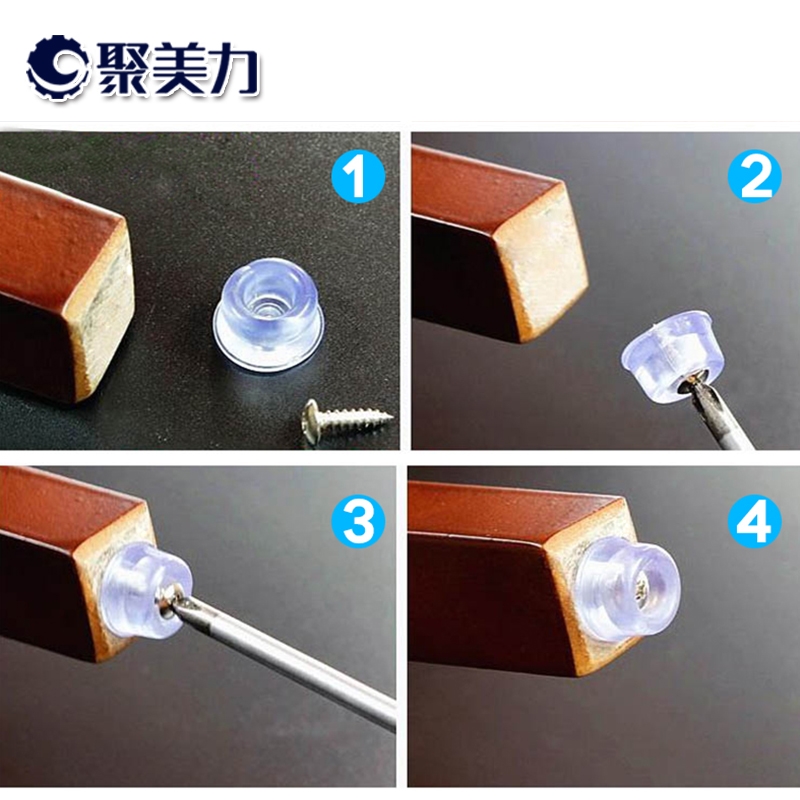 聚美力

1

2

3

4