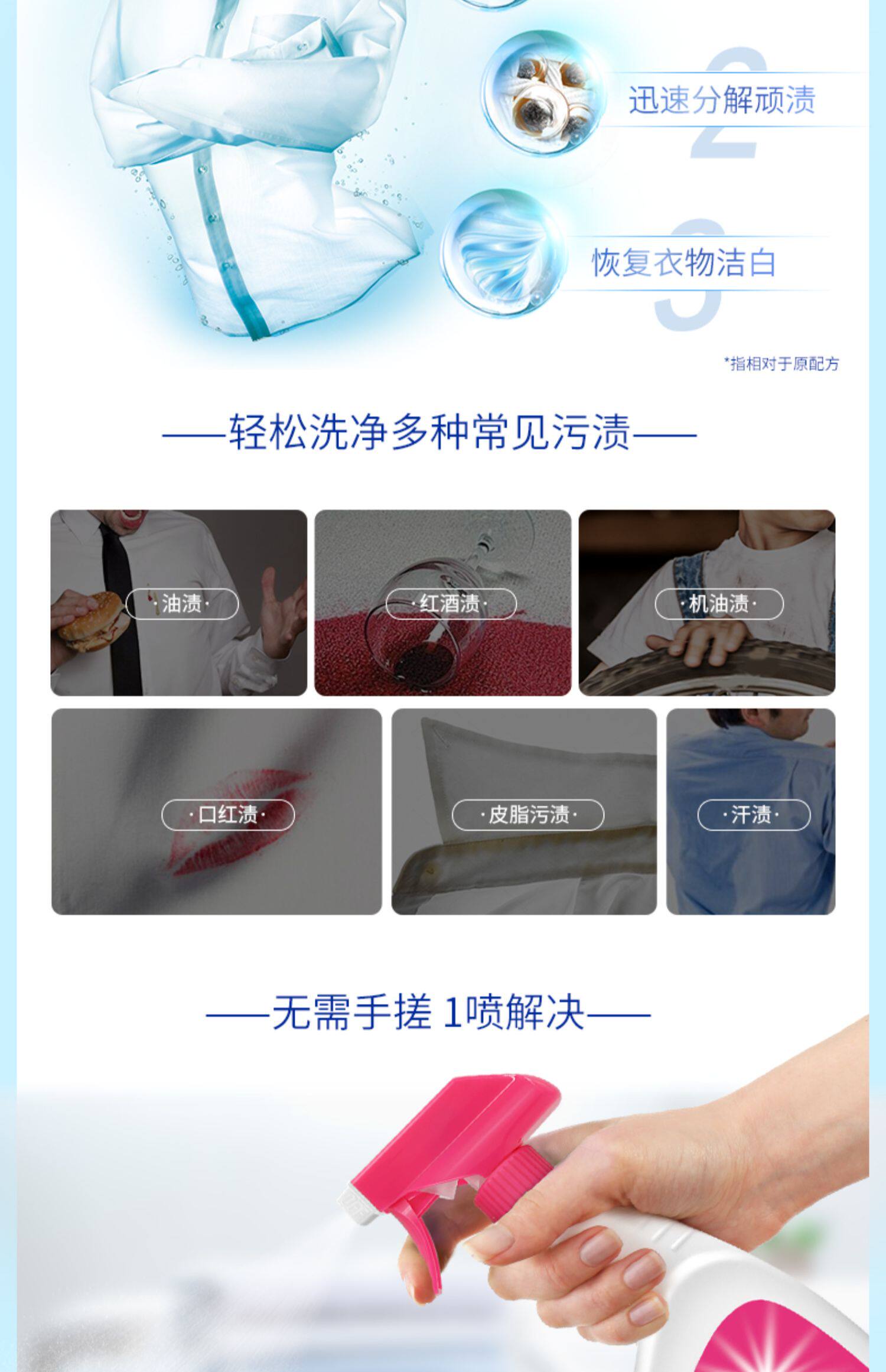 2 迅速分解顽渍

3 恢复衣物洁白

*指相对于原配方

——轻松洗净多种常见污渍——

·油渍·

·红酒渍·

·机油渍·

·口红渍·

·皮脂污渍·

·汗渍·

——无需手搓 1喷解决——