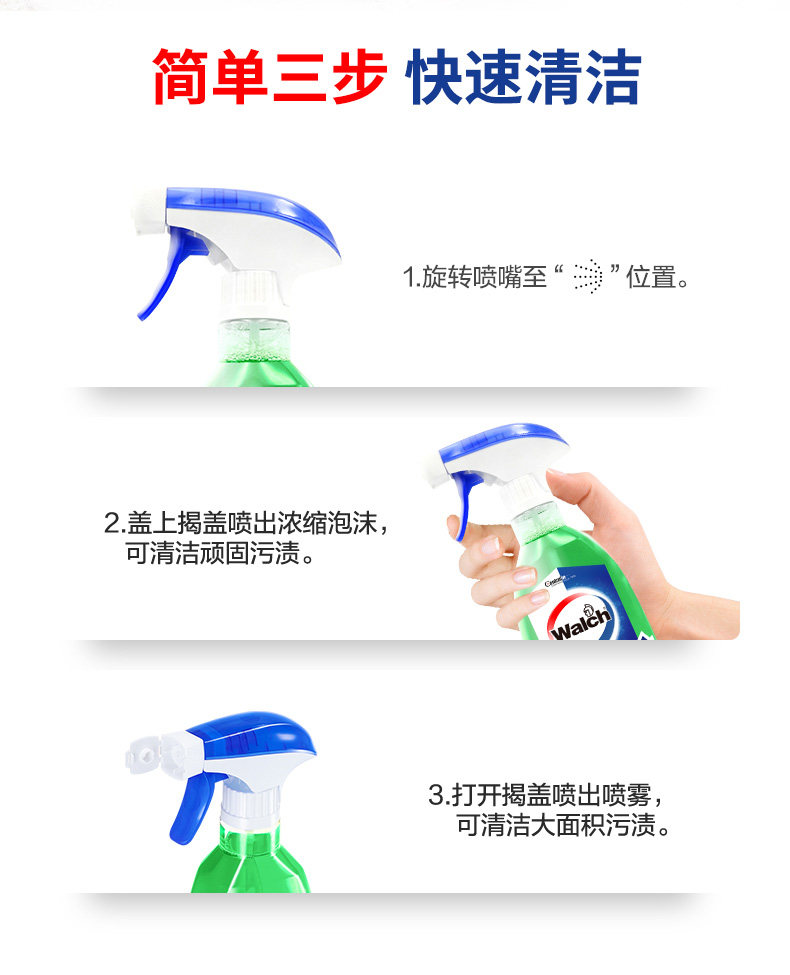 简单三步 快速清洁

1.旋转喷嘴至“ ”位置。

2.盖上揭盖喷出浓缩泡沫，可清洁顽固污渍。

Walch

3.打开揭盖喷出喷雾，可清洁大面积污渍。