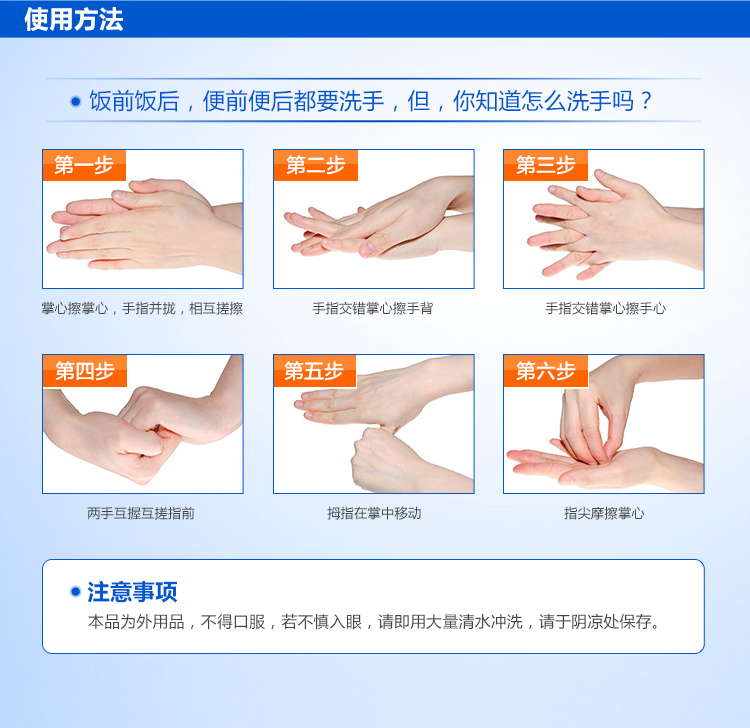 使用方法

饭前饭后，便前便后都要洗手，但，你知道怎么洗手吗？

第一步
掌心擦掌心，手指并拢，相互搓擦

第二步
手指交错掌心擦手背

第三步
手指交错掌心擦手心

第四步
两手互握互搓指前

第五步
拇指在掌中移动

第六步
指尖摩擦掌心

注意事项
本品为外用品，不得口服，若不慎入眼，请即用大量清水冲洗，请于阴凉处保存。