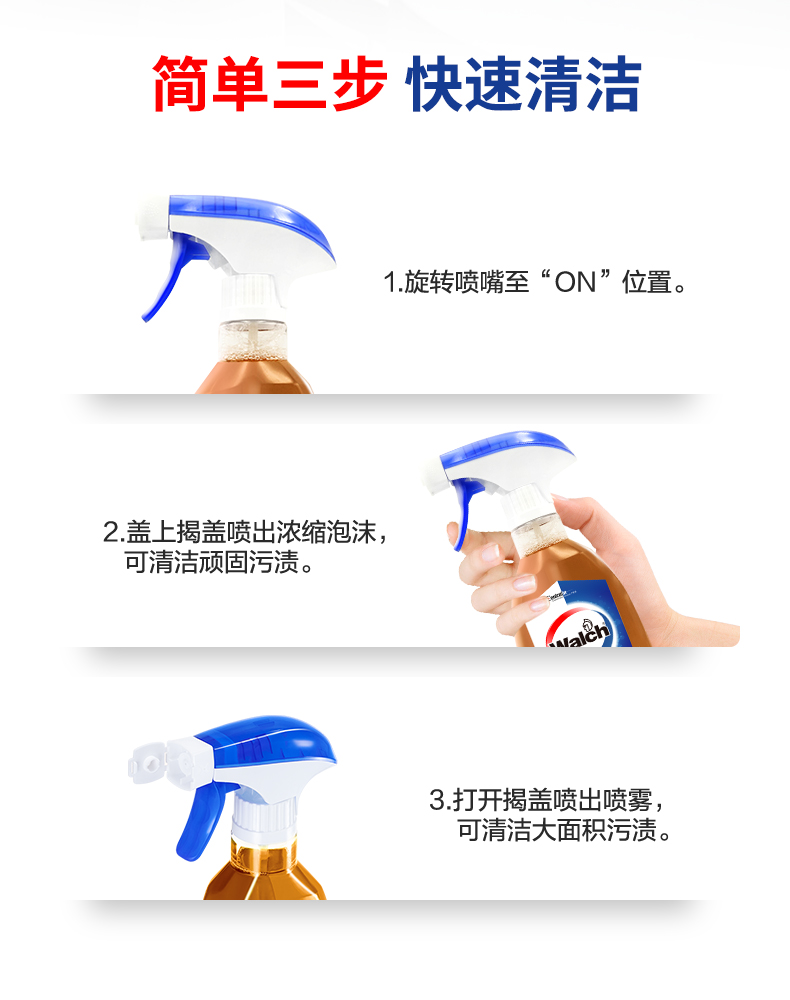 简单三步 快速清洁

1.旋转喷嘴至“ON”位置。

2.盖上揭盖喷出浓缩泡沫，可清洁顽固污渍。

Walch

3.打开揭盖喷出喷雾，可清洁大面积污渍。