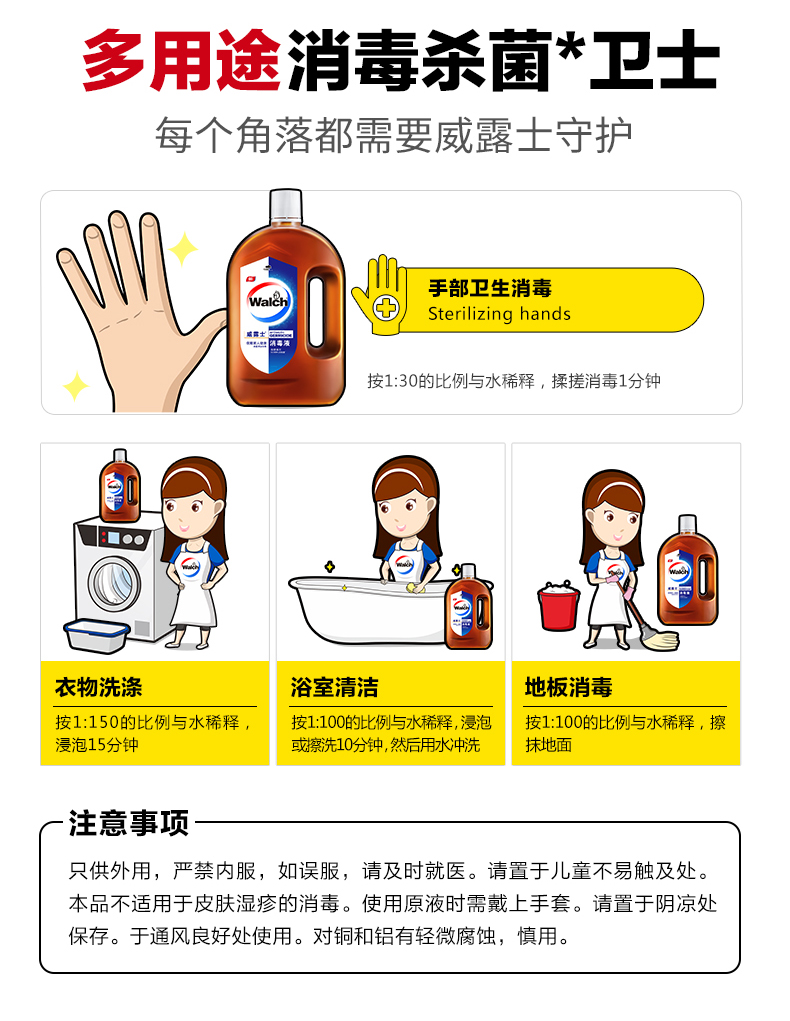 多用途消毒杀菌*卫士

每个角落都需要威露士守护

Walch 威露士 消毒液

手部卫生消毒
Sterilizing hands

按1:30的比例与水稀释，揉搓消毒1分钟

衣物洗涤
按1:150的比例与水稀释，浸泡15分钟

浴室清洁
按1:100的比例与水稀释，浸泡或擦洗10分钟，然后用水冲洗

地板消毒
按1:100的比例与水稀释，擦抹地面

注意事项
只供外用，严禁内服，如误服，请及时就医。请置于儿童不易触及处。本品不适用于皮肤湿疹的消毒。使用原液时需戴上手套。请置于阴凉处保存。于通风良好处使用。对铜和铝有轻微腐蚀，慎用。