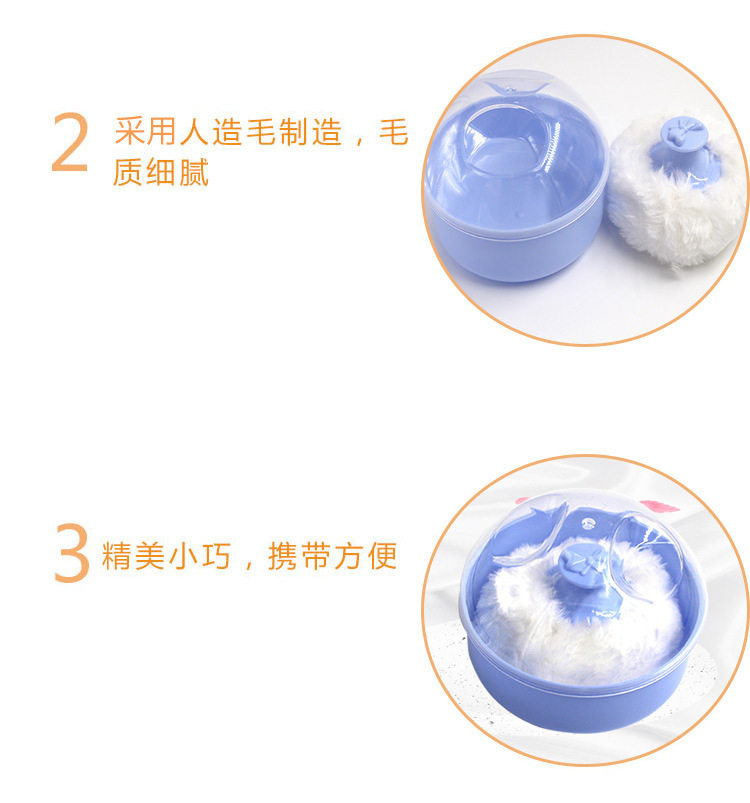 2 采用人造毛制造，毛质细腻

3 精美小巧，携带方便