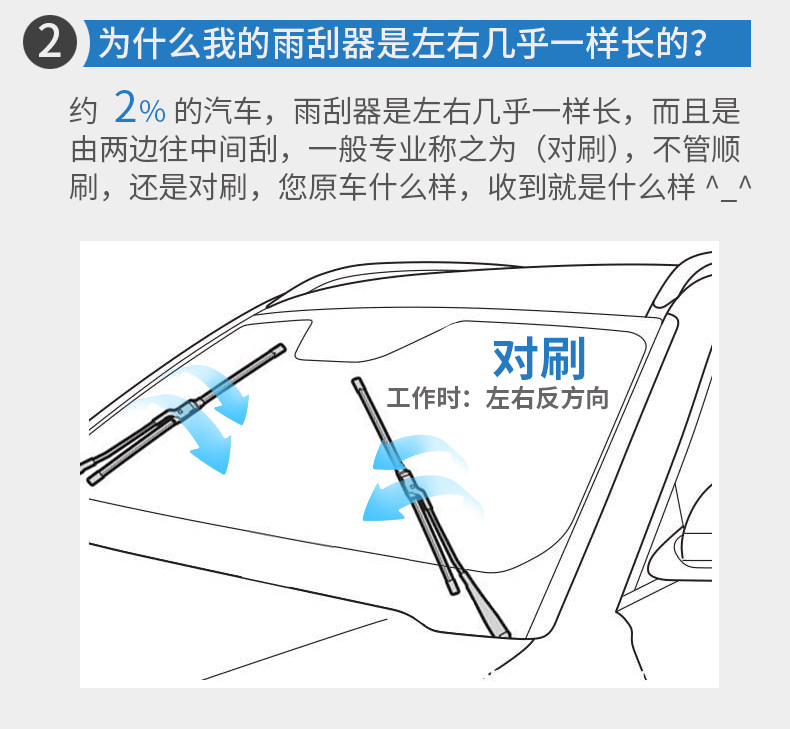 2 为什么我的雨刮器是左右几乎一样长的?

约 2% 的汽车，雨刮器是左右几乎一样长，而且是由两边往中间刮，一般专业称之为（对刷），不管顺刷，还是对刷，您原车什么样，收到就是什么样 ^_^

对刷
工作时：左右反方向