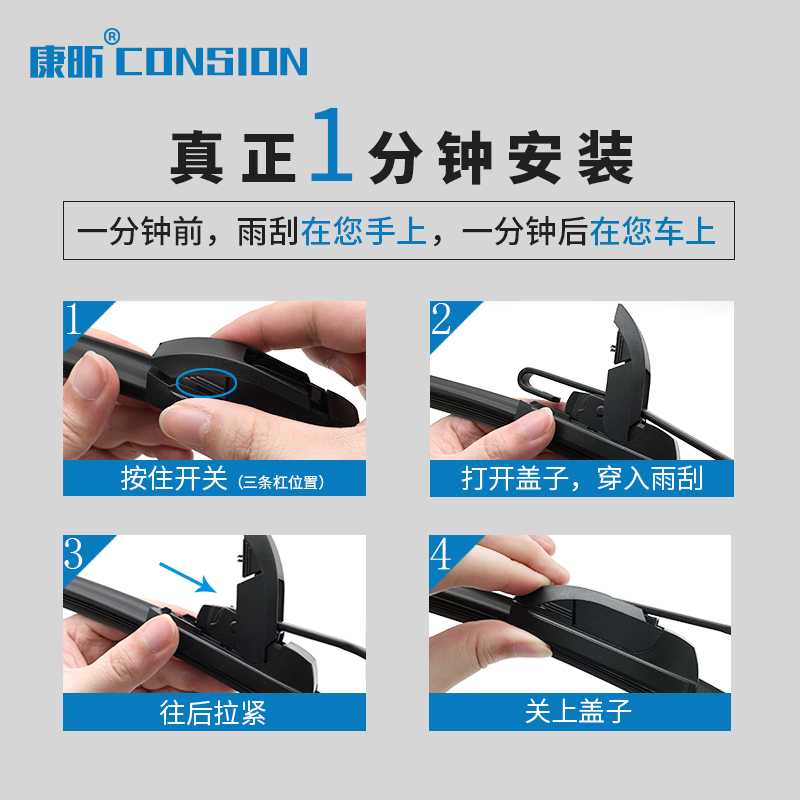 康昕® CONSION

真正1分钟安装

一分钟前，雨刮在您手上，一分钟后在您车上

1
按住开关（三条杠位置）

2
打开盖子，穿入雨刮

3
往后拉紧

4
关上盖子