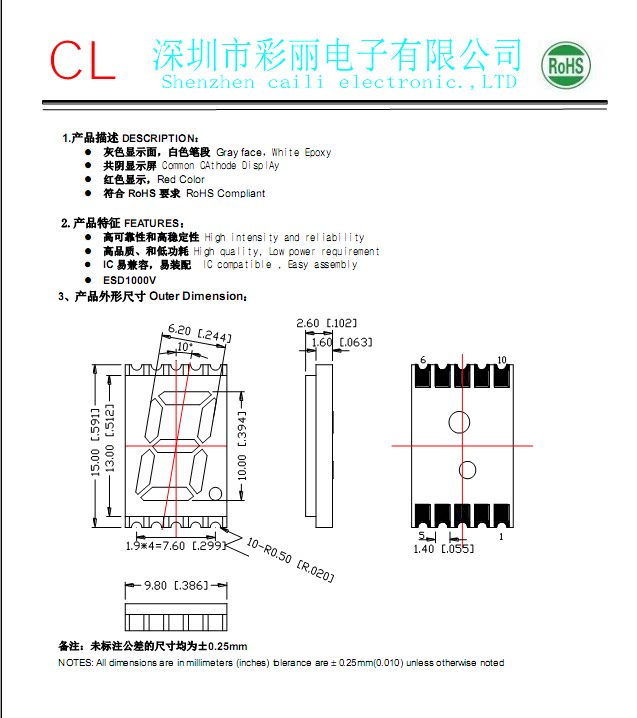 CL 深圳市彩丽电子有限公司 Shenzhen caili electronic.,LTD RoHS

1.产品描述 DESCRIPTION：
● 灰色显示面，白色笔段 Gray face，White Epoxy
● 共阴显示屏 Common CAthode DisplAy
● 红色显示，Red Color
● 符合 RoHS 要求 RoHS Compliant

2. 产品特征 FEATURES：
● 高可靠性和高稳定性 High intensity and reliability
● 高品质、和低功耗 High quality, Low power requirement
● IC 易兼容，易装配 IC compatible , Easy assembly
● ESD1000V

3、产品外形尺寸 Outer Dimension：

6.20 [.244]
10°
15.00 [.591]
13.00 [.512]
10.00 [.394]
1.9*4=7.60 [.299]
10-R0.50 [R.020]
2.60 [.102]
1.60 [.063]
6
10
5
1
1.40 [.055]
9.80 [.386]

备注：未标注公差的尺寸均为±0.25mm
NOTES: All dimensions are in millimeters (inches) tolerance are ± 0.25mm(0.010) unless otherwise noted