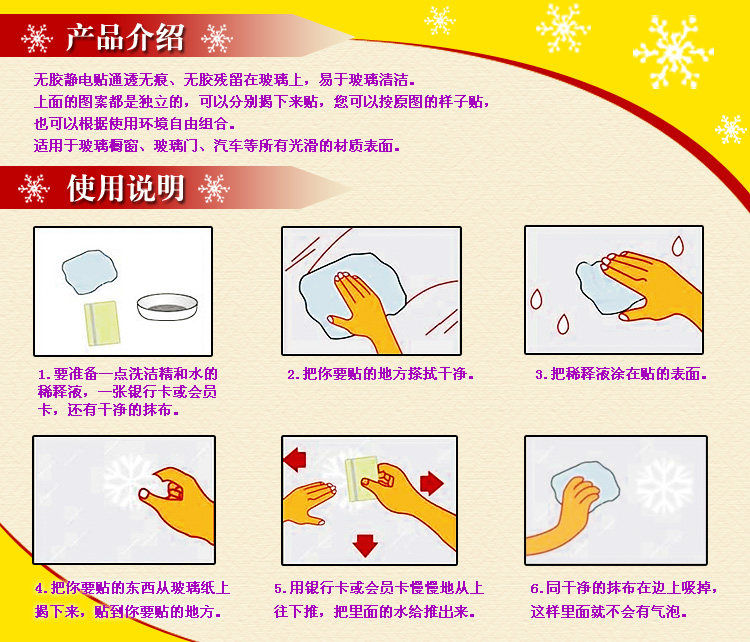 产品介绍

无胶静电贴通透无痕、无胶残留在玻璃上，易于玻璃清洁。
上面的图案都是独立的，可以分别揭下来贴，您可以按原图的样子贴，也可以根据使用环境自由组合。
适用于玻璃橱窗、玻璃门、汽车等所有光滑的材质表面。

使用说明

1.要准备一点洗洁精和水的稀释液，一张银行卡或会员卡，还有干净的抹布。

2.把你要贴的地方擦拭干净。

3.把稀释液涂在贴的表面。

4.把你要贴的东西从玻璃纸上揭下来，贴到你要贴的地方。

5.用银行卡或会员卡慢慢地从上往下推，把里面的水给推出来。

6.同干净的抹布在边上吸掉，这样里面就不会有气泡。