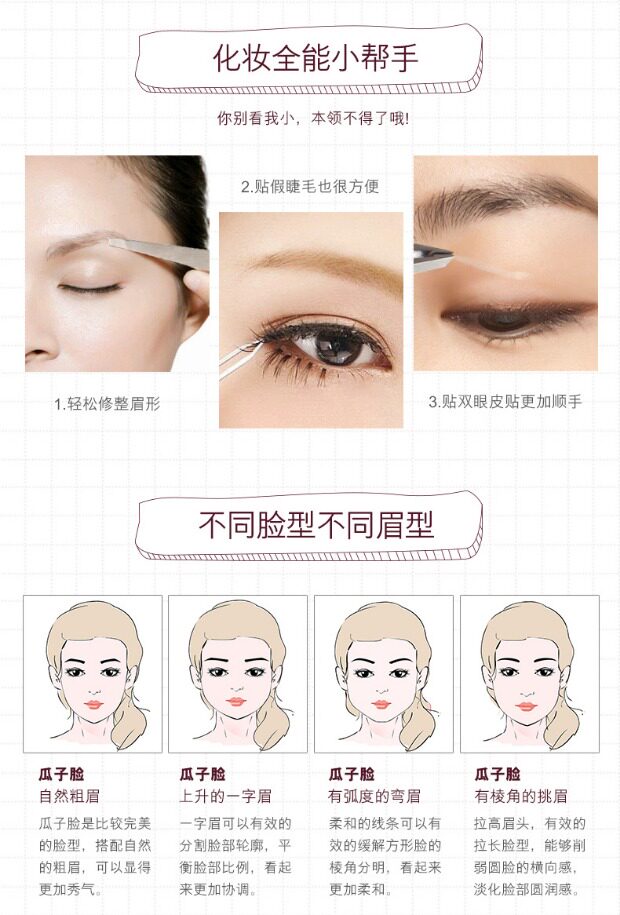 化妆全能小帮手

你别看我小，本领不得了哦!

2.贴假睫毛也很方便

1.轻松修整眉形

3.贴双眼皮贴更加顺手

不同脸型不同眉型

瓜子脸
自然粗眉
瓜子脸是比较完美的脸型，搭配自然的粗眉，可以显得更加秀气。

瓜子脸
上升的一字眉
一字眉可以有效的分割脸部轮廓，平衡脸部比例，看起来更加协调。

瓜子脸
有弧度的弯眉
柔和的线条可以有效的缓解方形脸的棱角分明，看起来更加柔和。

瓜子脸
有棱角的挑眉
拉高眉头，有效的拉长脸型，能够削弱圆脸的横向感，淡化脸部圆润感。