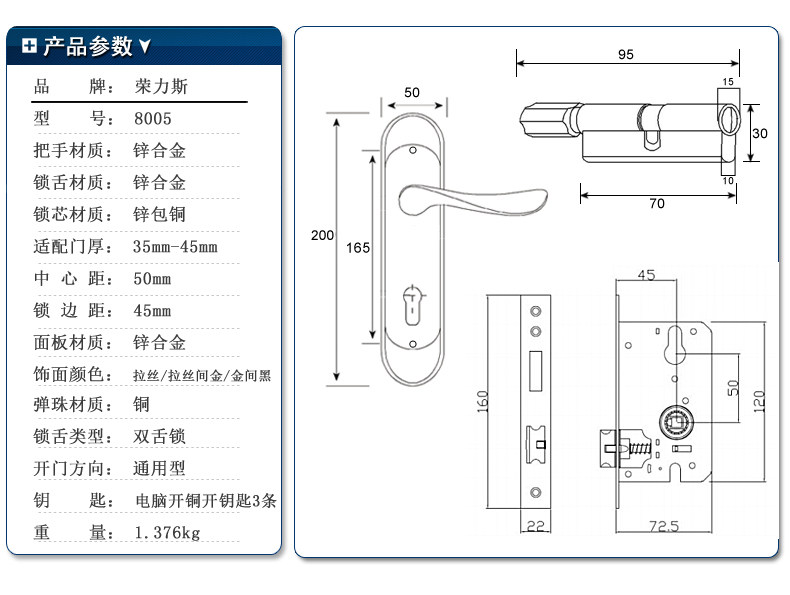 产品参数

品　　牌：荣力斯
型　　号：8005
把手材质：锌合金
锁舌材质：锌合金
锁芯材质：锌包铜
适配门厚：35mm-45mm
中 心 距：50mm
锁 边 距：45mm
面板材质：锌合金
饰面颜色：拉丝/拉丝间金/金间黑
弹珠材质：铜
锁舌类型：双舌锁
开门方向：通用型
钥　　匙：电脑开铜开钥匙3条
重　　量：1.376kg

50
200
165
95
15
30
10
70
45
160
50
120
22
72.5