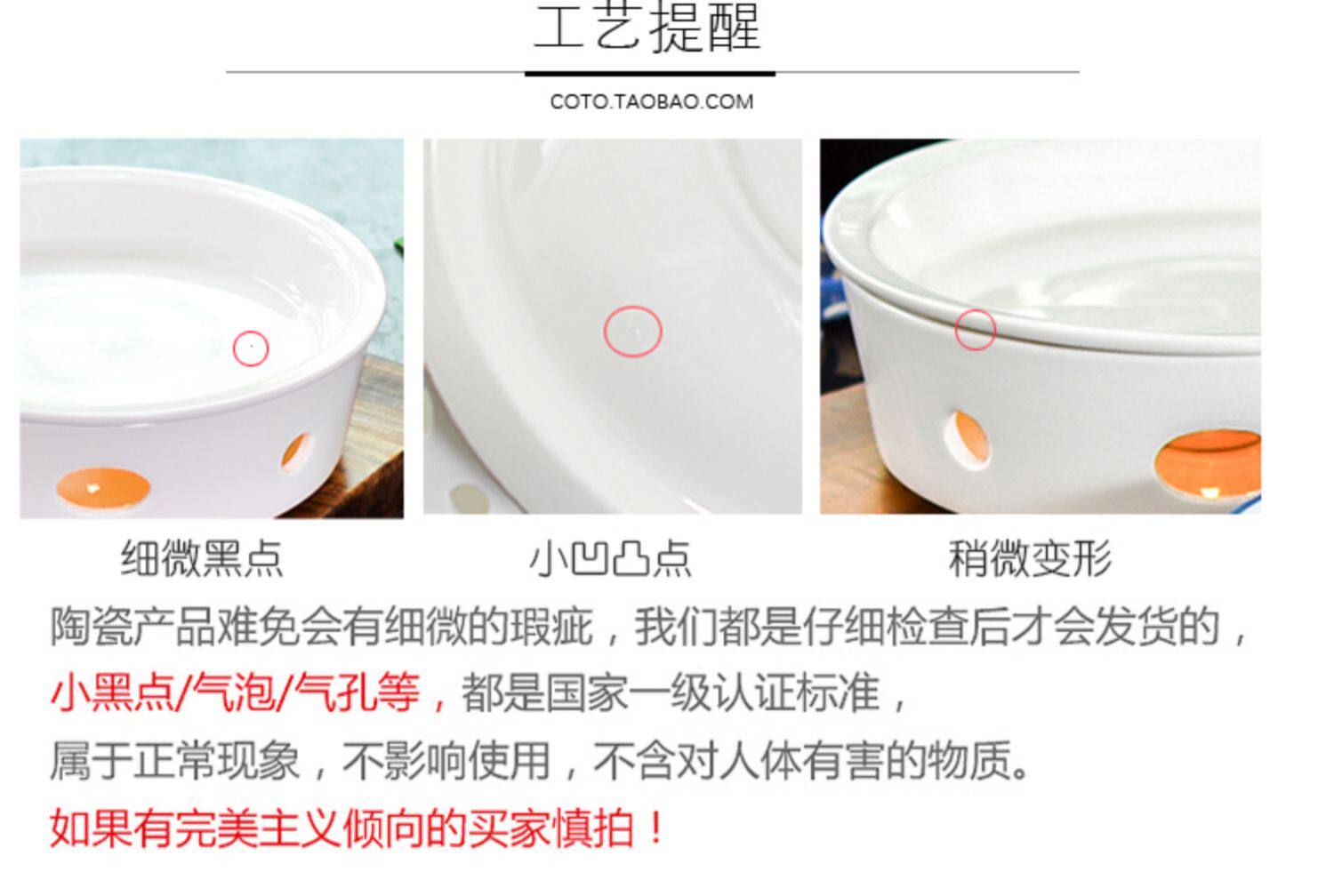 工艺提醒

COTO.TAOBAO.COM

细微黑点

小凹凸点

稍微变形

陶瓷产品难免会有细微的瑕疵，我们都是仔细检查后才会发货的，

小黑点/气泡/气孔等，都是国家一级认证标准，

属于正常现象，不影响使用，不含对人体有害的物质。

如果有完美主义倾向的买家慎拍！