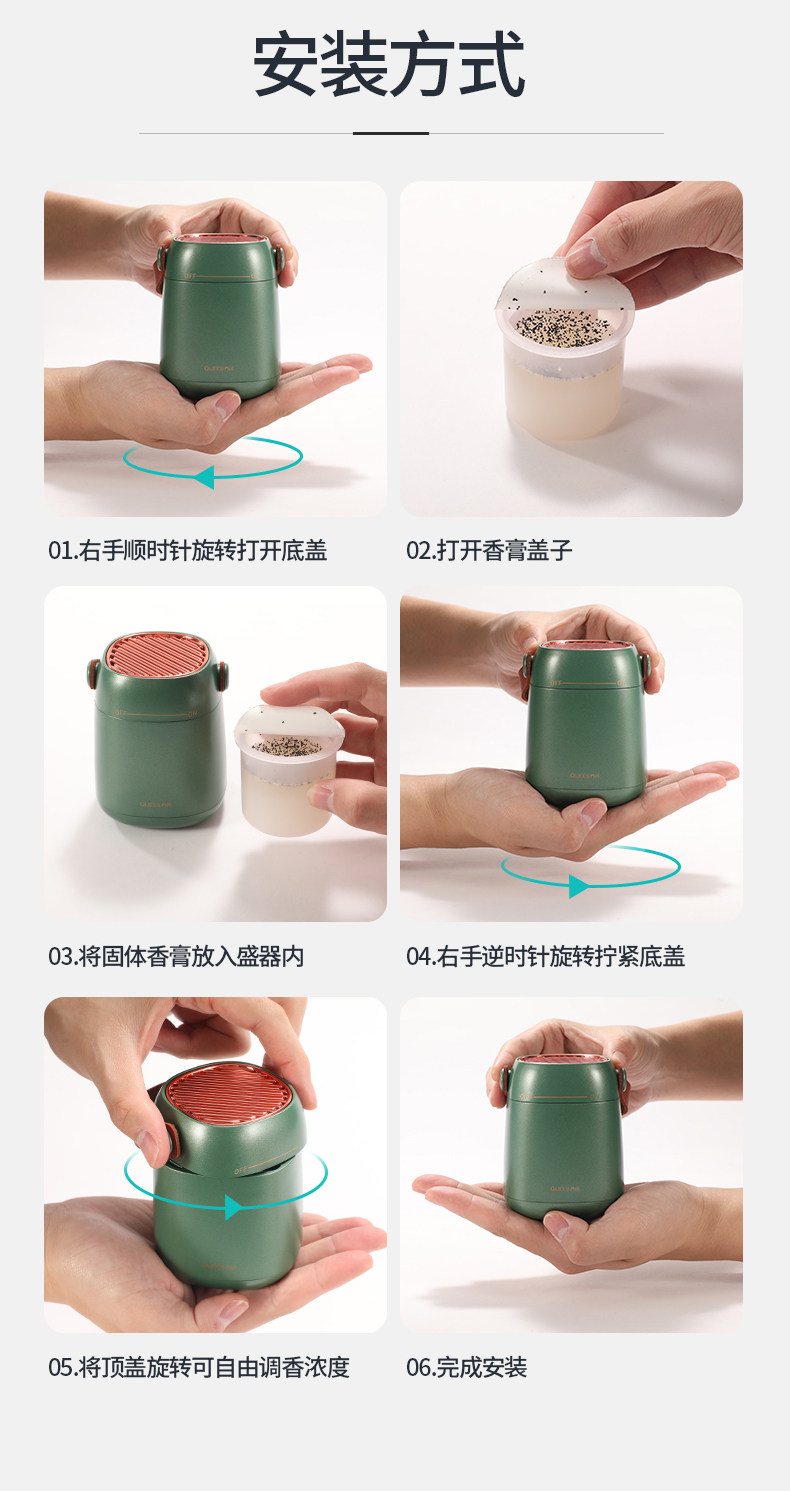 安装方式

01.右手顺时针旋转打开底盖

02.打开香膏盖子

03.将固体香膏放入盛器内

04.右手逆时针旋转拧紧底盖

05.将顶盖旋转可自由调香浓度

06.完成安装