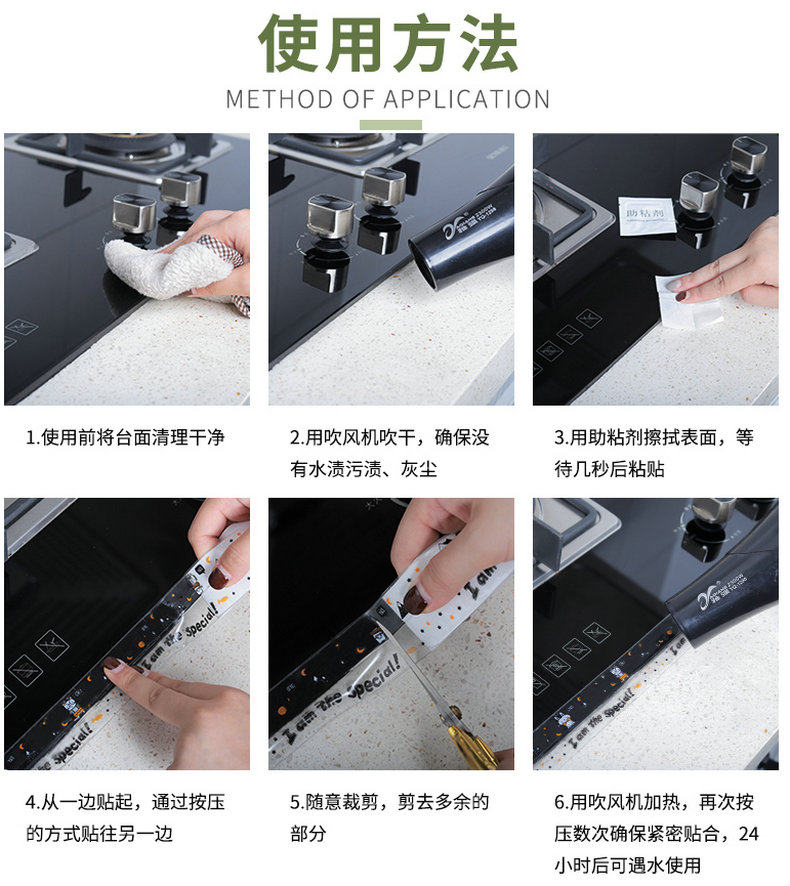 使用方法

METHOD OF APPLICATION

助粘剂

1.使用前将台面清理干净

2.用吹风机吹干，确保没有水渍污渍、灰尘

3.用助粘剂擦拭表面，等待几秒后粘贴

I am the Special!

I am the Special!

I am the Special!

4.从一边贴起，通过按压的方式贴往另一边

5.随意裁剪，剪去多余的部分

6.用吹风机加热，再次按压数次确保紧密贴合，24小时后可遇水使用