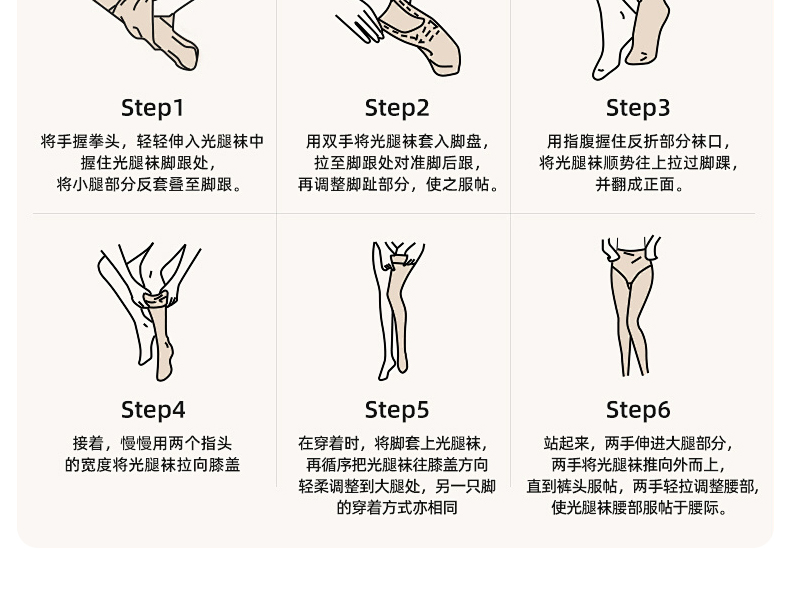 Step1
将手握拳头，轻轻伸入光腿袜中握住光腿袜脚跟处，将小腿部分反套叠至脚跟。

Step2
用双手将光腿袜套入脚盘，拉至脚跟处对准脚后跟，再调整脚趾部分，使之服帖。

Step3
用指腹握住反折部分袜口，将光腿袜顺势往上拉过脚踝，并翻成正面。

Step4
接着，慢慢用两个指头的宽度将光腿袜拉向膝盖

Step5
在穿着时，将脚套上光腿袜，再循序把光腿袜往膝盖方向轻柔调整到大腿处，另一只脚的穿着方式亦相同

Step6
站起来，两手伸进大腿部分，两手将光腿袜推向外而上，直到裤头服帖，两手轻拉调整腰部，使光腿袜腰部服帖于腰际。