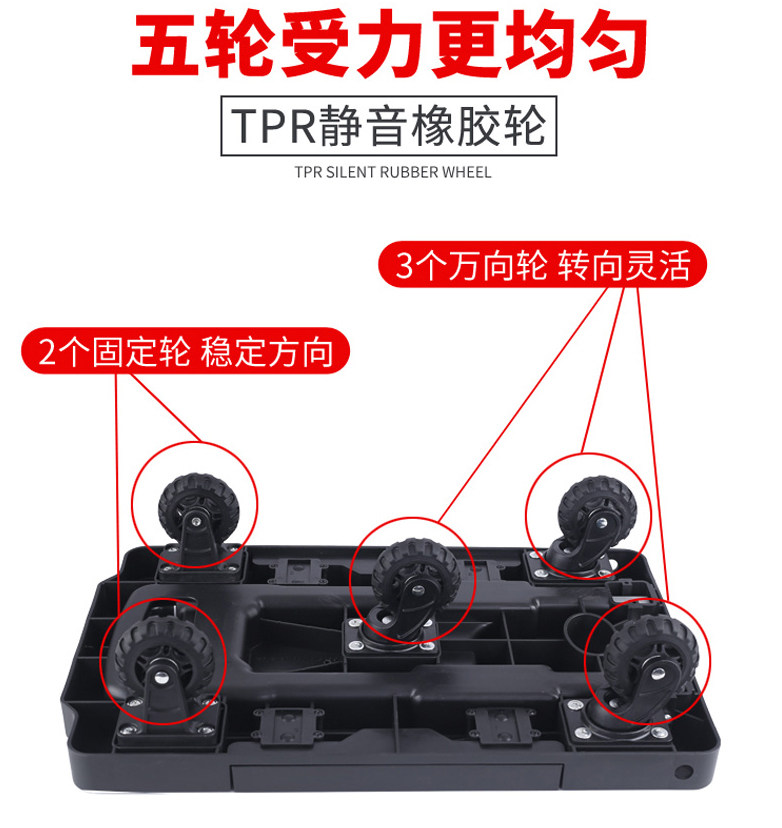 五轮受力更均匀

TPR静音橡胶轮

TPR SILENT RUBBER WHEEL

3个万向轮 转向灵活

2个固定轮 稳定方向