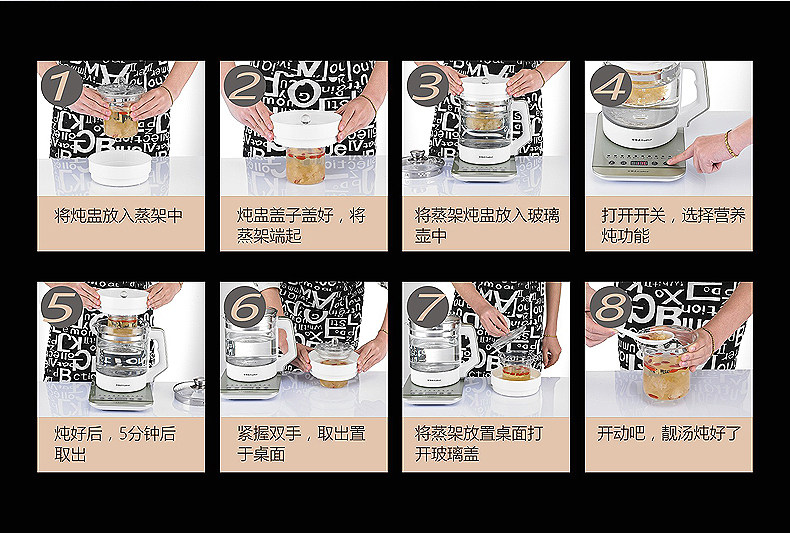 1
将炖盅放入蒸架中

2
炖盅盖子盖好，将蒸架端起

3
将蒸架炖盅放入玻璃壶中

4
打开开关，选择营养炖功能

5
炖好后，5分钟后取出

6
紧握双手，取出置于桌面

7
将蒸架放置桌面打开玻璃盖

8
开动吧，靓汤炖好了