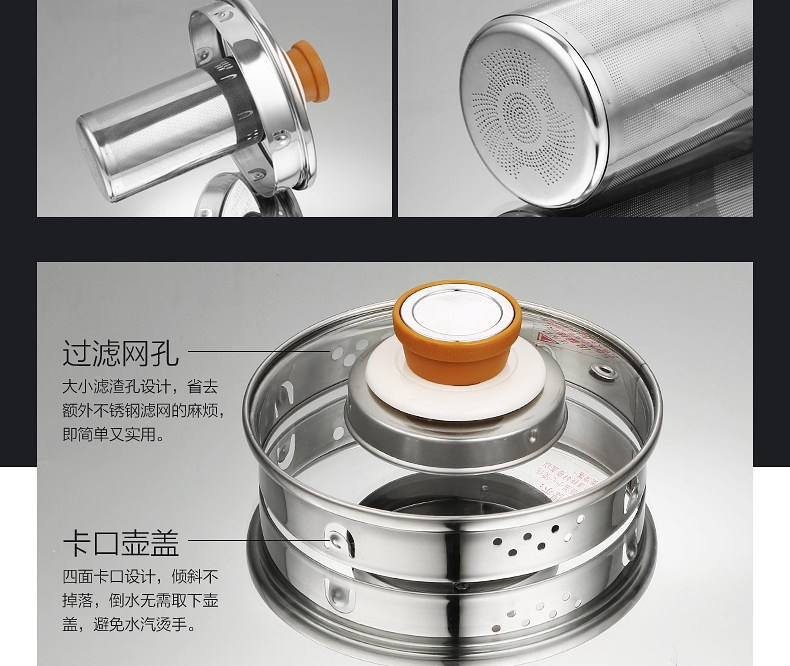 过滤网孔

大小滤渣孔设计，省去额外不锈钢滤网的麻烦，即简单又实用。

卡口壶盖

四面卡口设计，倾斜不掉落，倒水无需取下壶盖，避免水汽烫手。