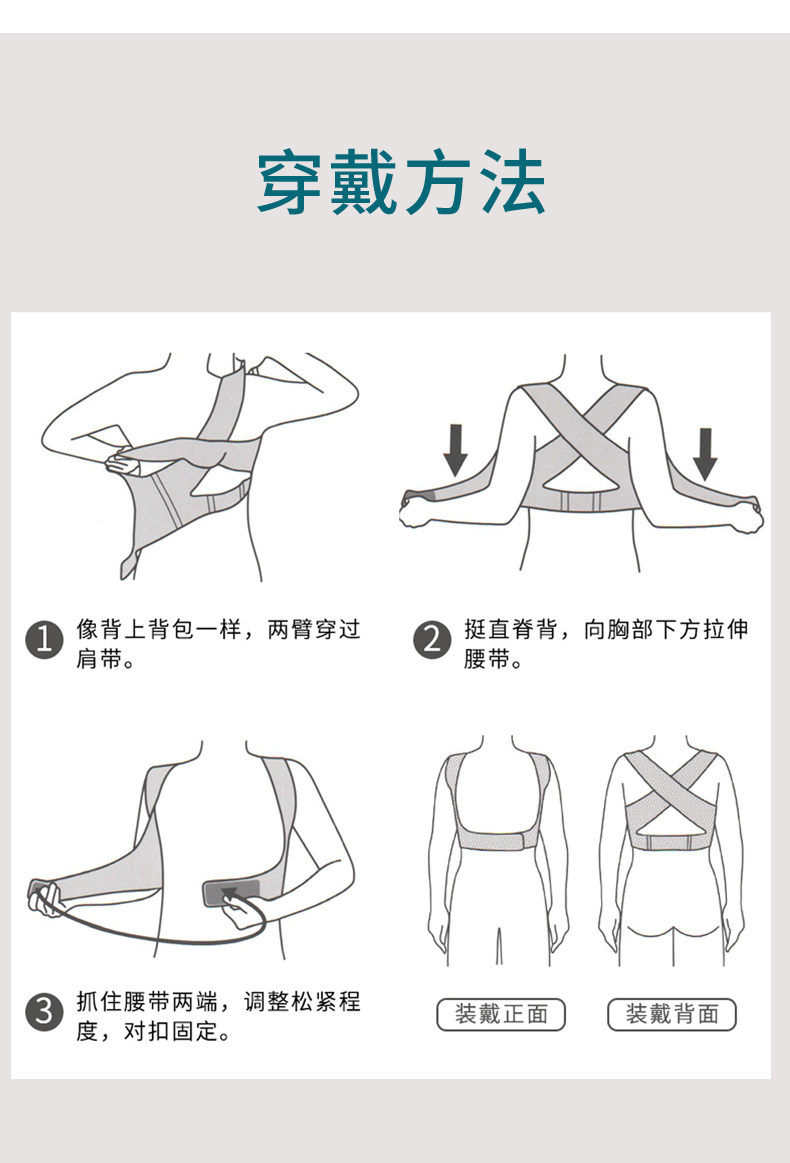 穿戴方法

1 像背上背包一样，两臂穿过肩带。

2 挺直脊背，向胸部下方拉伸腰带。

3 抓住腰带两端，调整松紧程度，对扣固定。

装戴正面

装戴背面