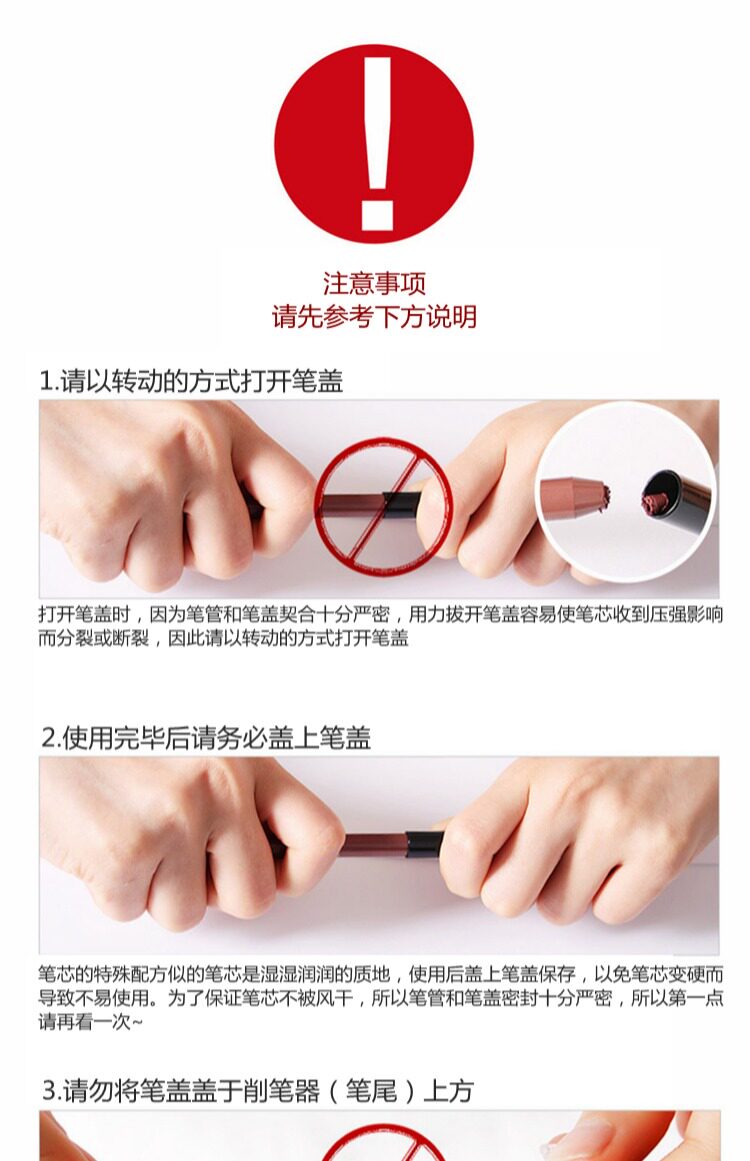 注意事项
请先参考下方说明

1.请以转动的方式打开笔盖

打开笔盖时，因为笔管和笔盖契合十分严密，用力拔开笔盖容易使笔芯收到压强影响而分裂或断裂，因此请以转动的方式打开笔盖

2.使用完毕后请务必盖上笔盖

笔芯的特殊配方似的笔芯是湿湿润润的质地，使用后盖上笔盖保存，以免笔芯变硬而导致不易使用。为了保证笔芯不被风干，所以笔管和笔盖密封十分严密，所以第一点请再看一次~

3.请勿将笔盖盖于削笔器（笔尾）上方