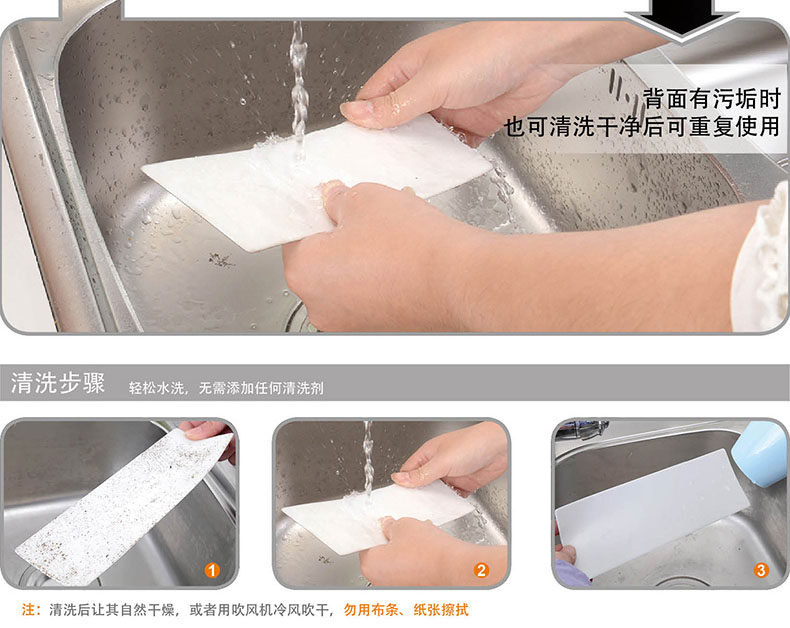 背面有污垢时
也可清洗干净后可重复使用

清洗步骤 轻松水洗，无需添加任何清洗剂

1

2

3

注：清洗后让其自然干燥，或者用吹风机冷风吹干，勿用布条、纸张擦拭