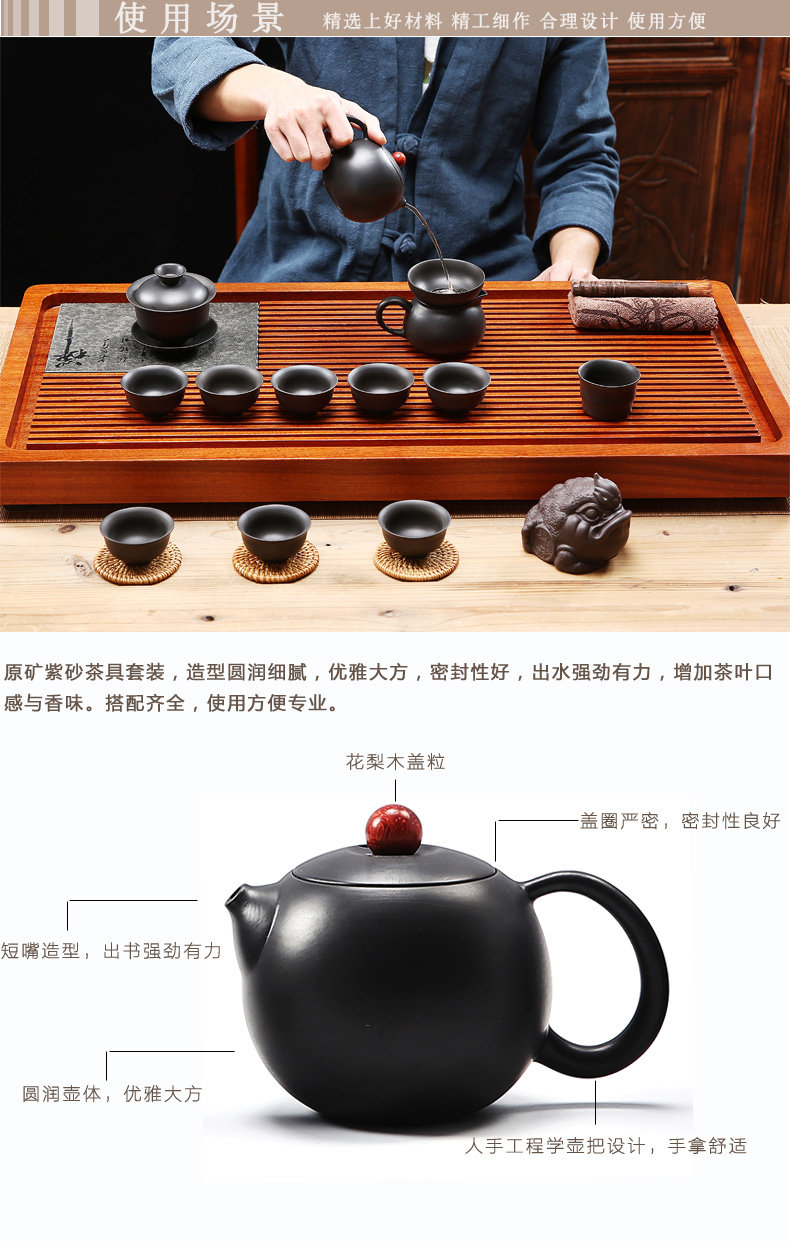 使用场景 精选上好材料 精工细作 合理设计 使用方便

原矿紫砂茶具套装，造型圆润细腻，优雅大方，密封性好，出水强劲有力，增加茶叶口感与香味。搭配齐全，使用方便专业。

花梨木盖粒

盖圈严密，密封性良好

短嘴造型，出书强劲有力

圆润壶体，优雅大方

人手工程学壶把设计，手拿舒适