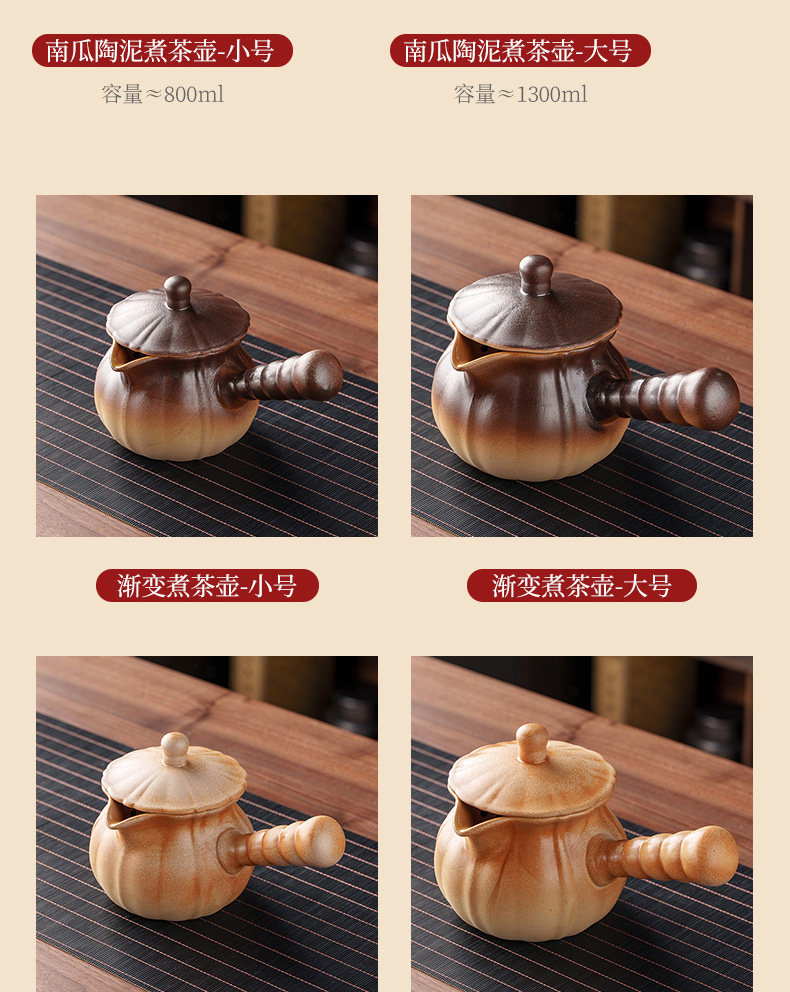 南瓜陶泥煮茶壶-小号

容量≈800ml

南瓜陶泥煮茶壶-大号

容量≈1300ml

渐变煮茶壶-小号

渐变煮茶壶-大号