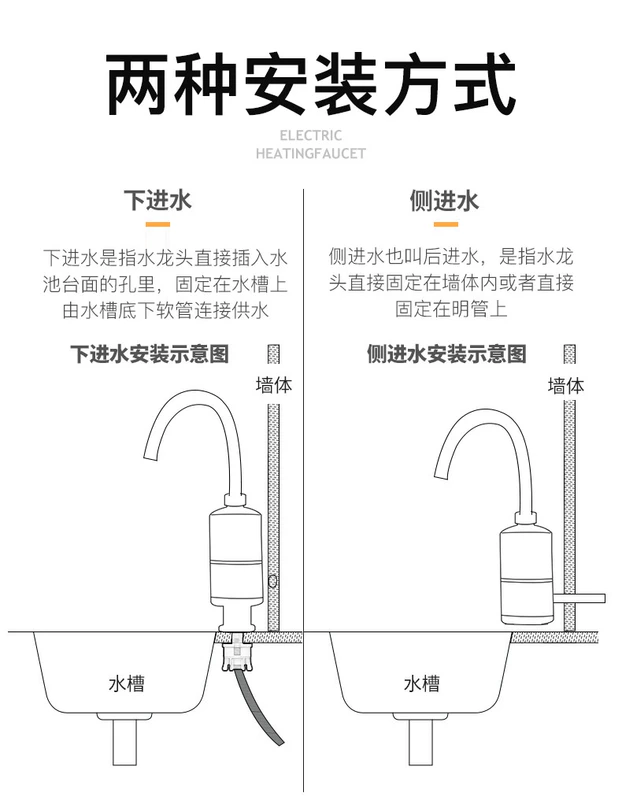 两种安装方式

ELECTRIC
HEATINGFAUCET

下进水

下进水是指水龙头直接插入水池台面的孔里，固定在水槽上由水槽底下软管连接供水

下进水安装示意图

墙体

水槽

侧进水

侧进水也叫后进水，是指水龙头直接固定在墙体内或者直接固定在明管上

侧进水安装示意图

墙体

水槽