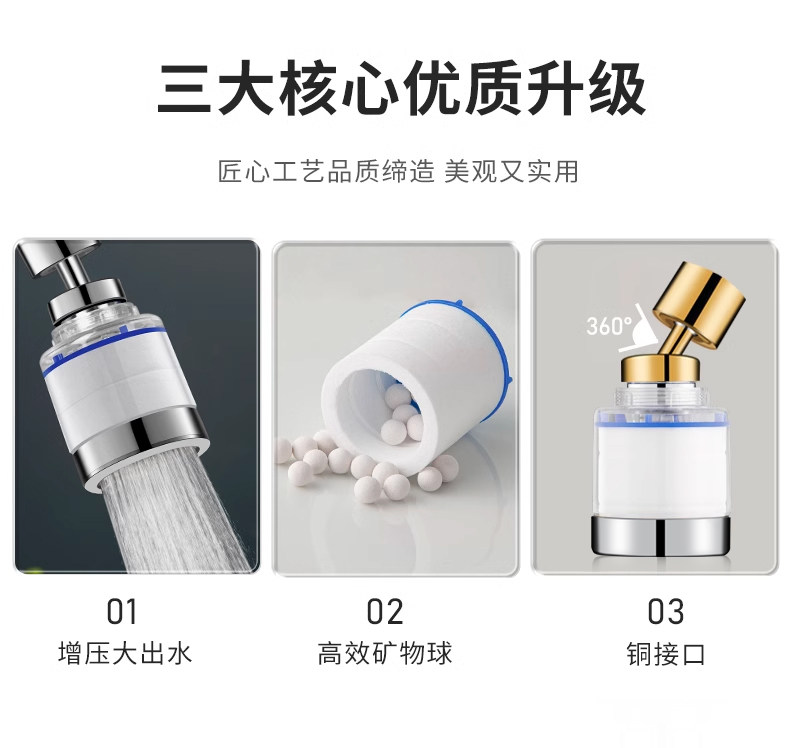 三大核心优质升级

匠心工艺品质缔造 美观又实用

360°

01
增压大出水

02
高效矿物球

03
铜接口